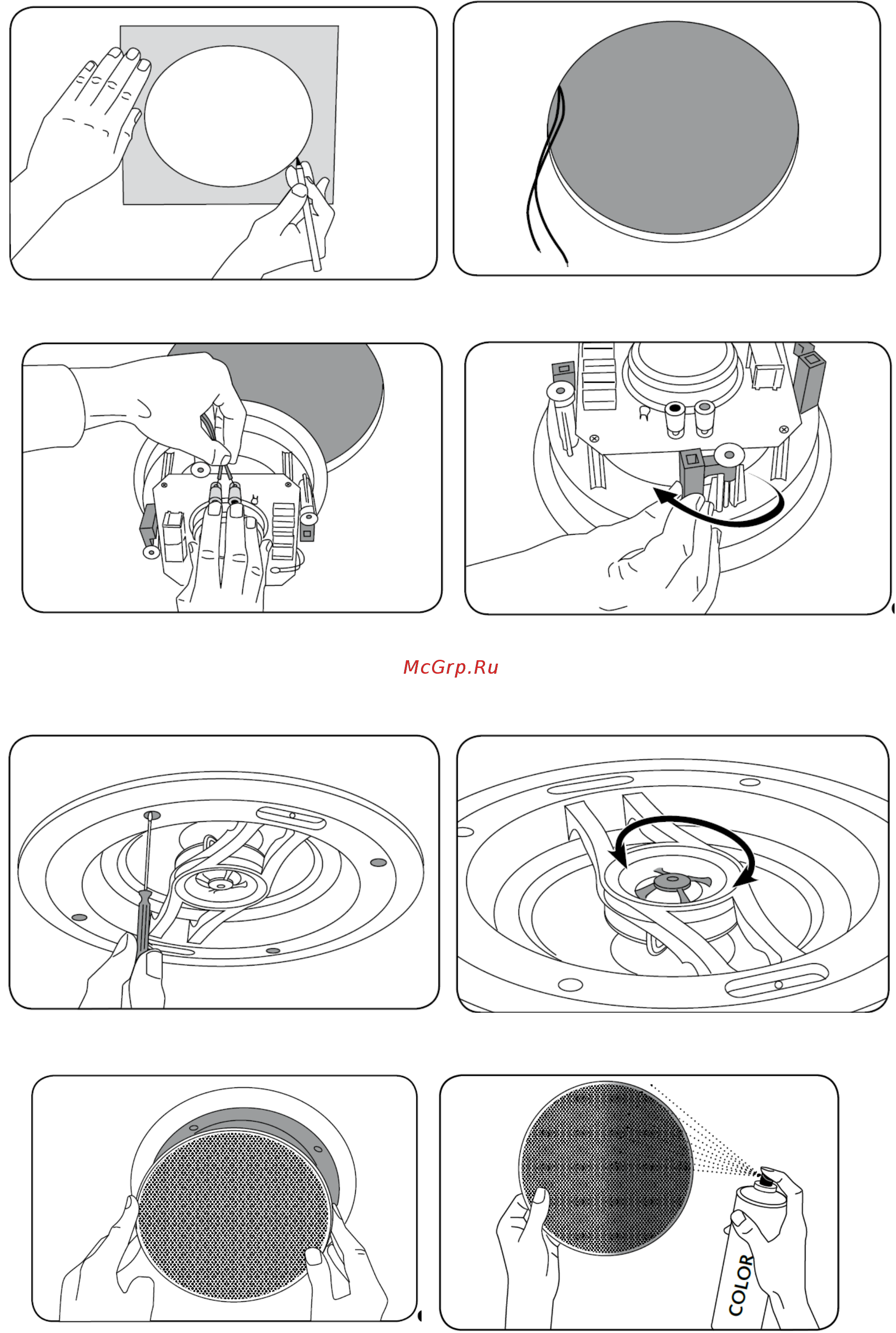 McGrp.Ru

COLOR