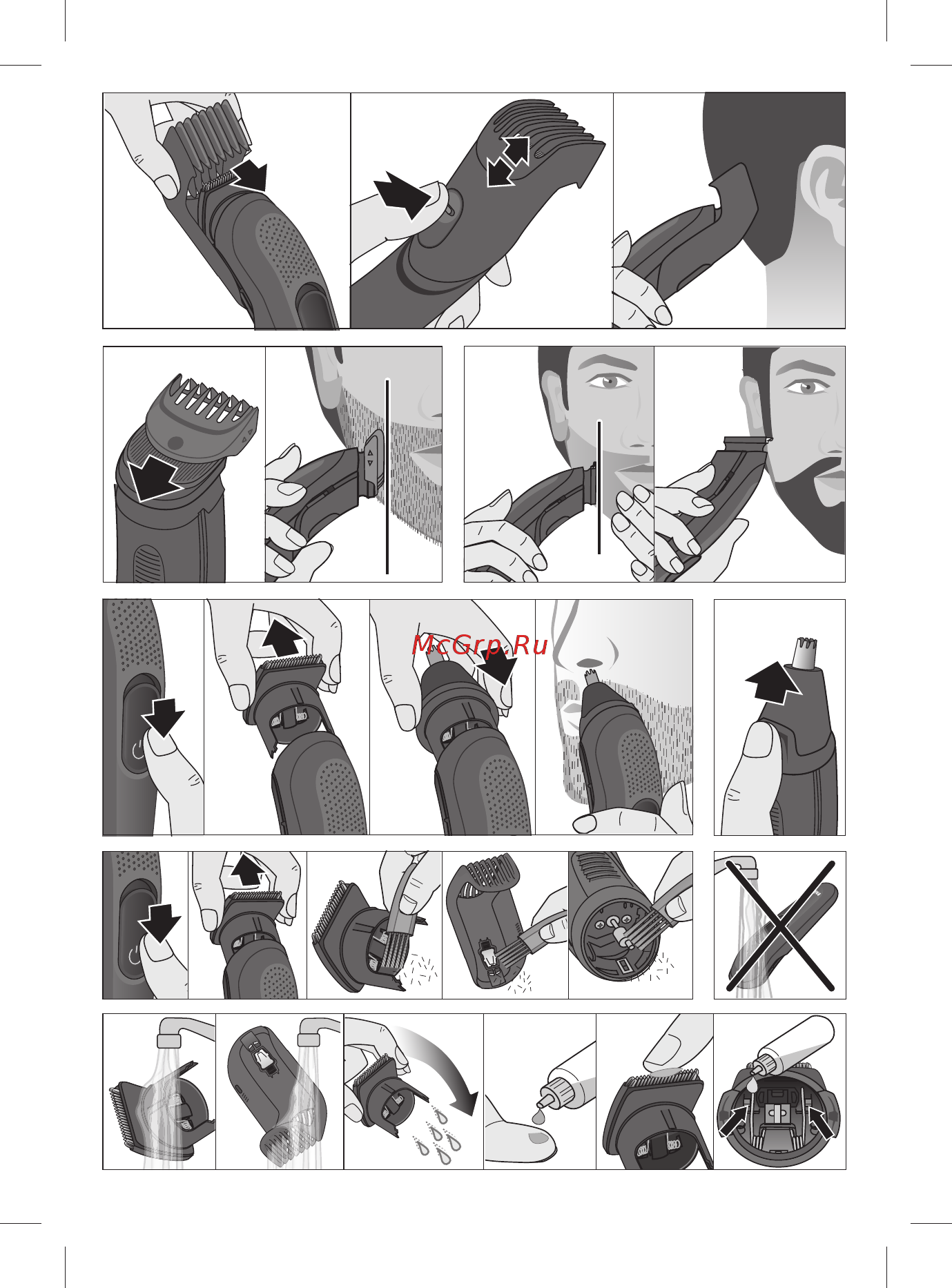 McGrp.Ru