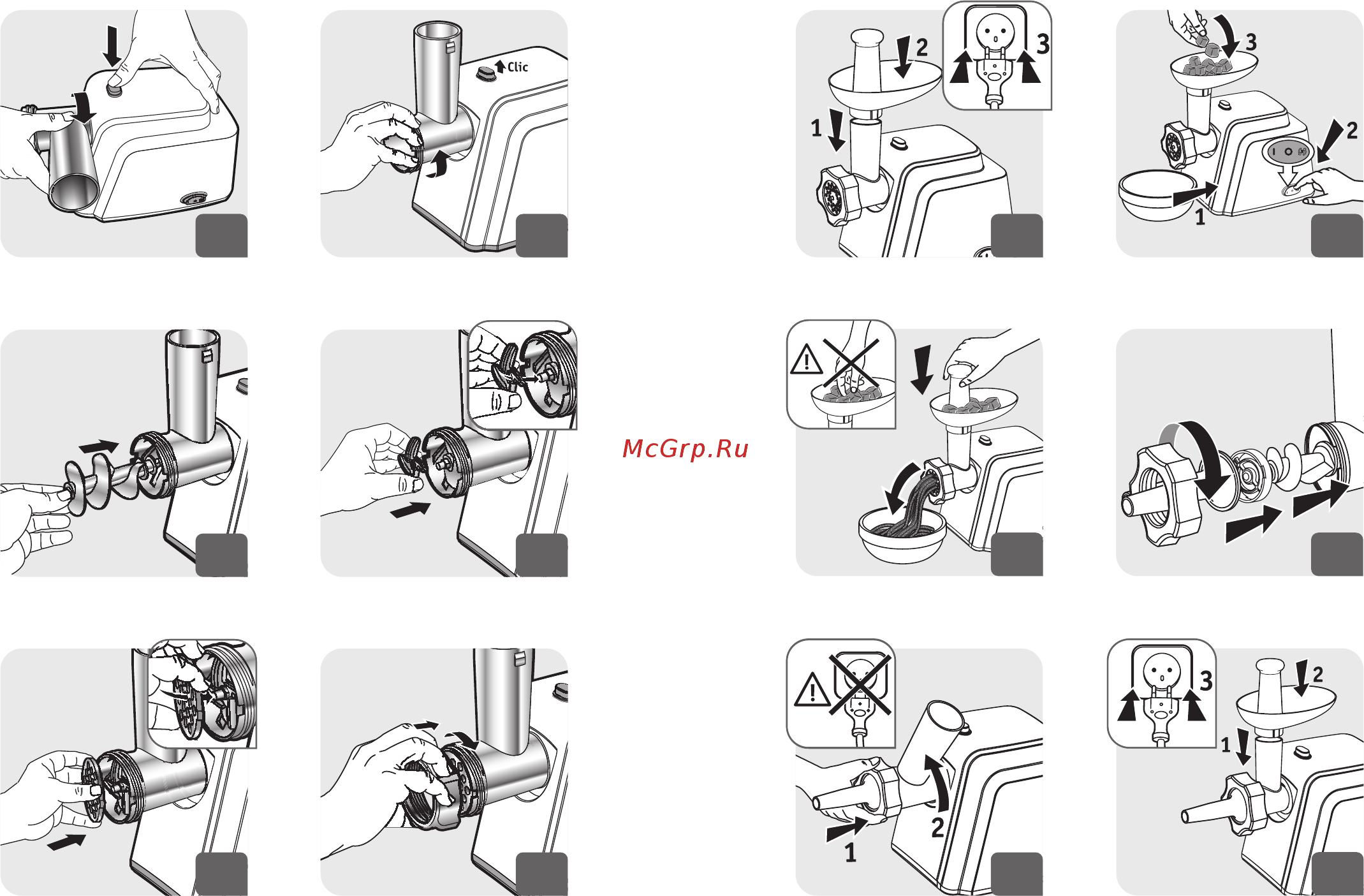 Clic

2
3
1

3
2
1

McGrp.Ru

2
1

3
2
1