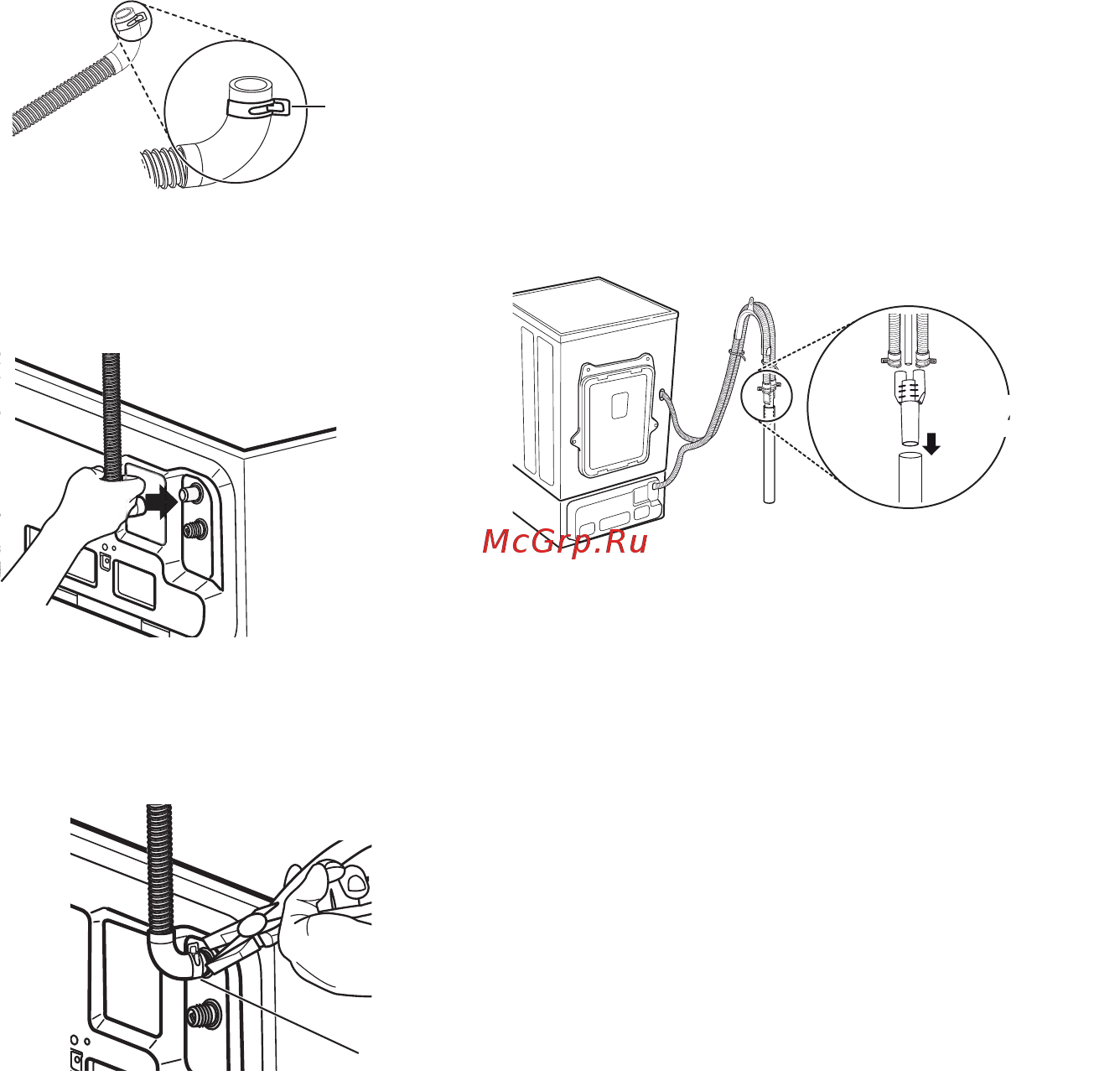 McGrp.Ru