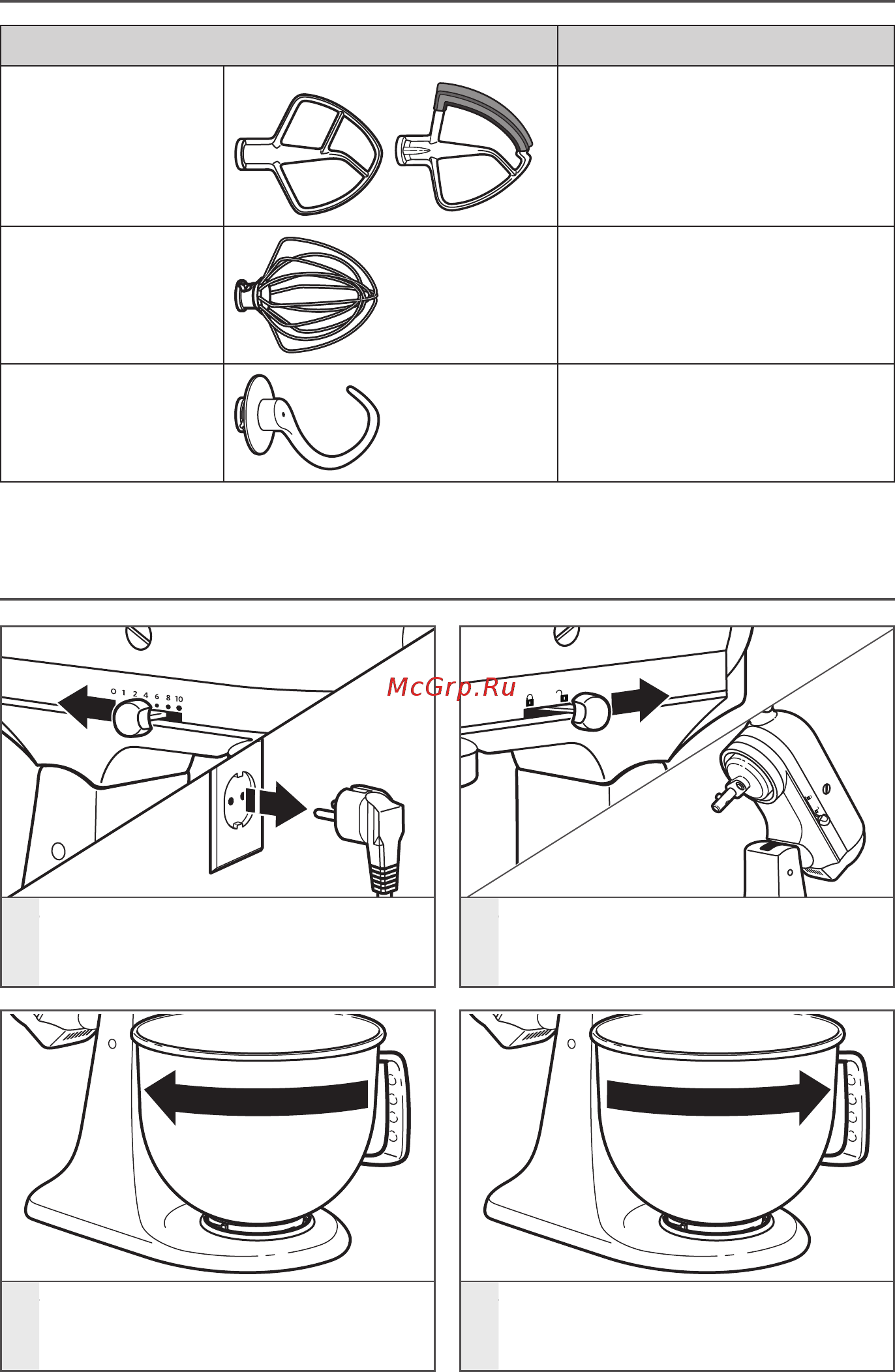 McGrp.Ru

0 1 2 4 6 8 10