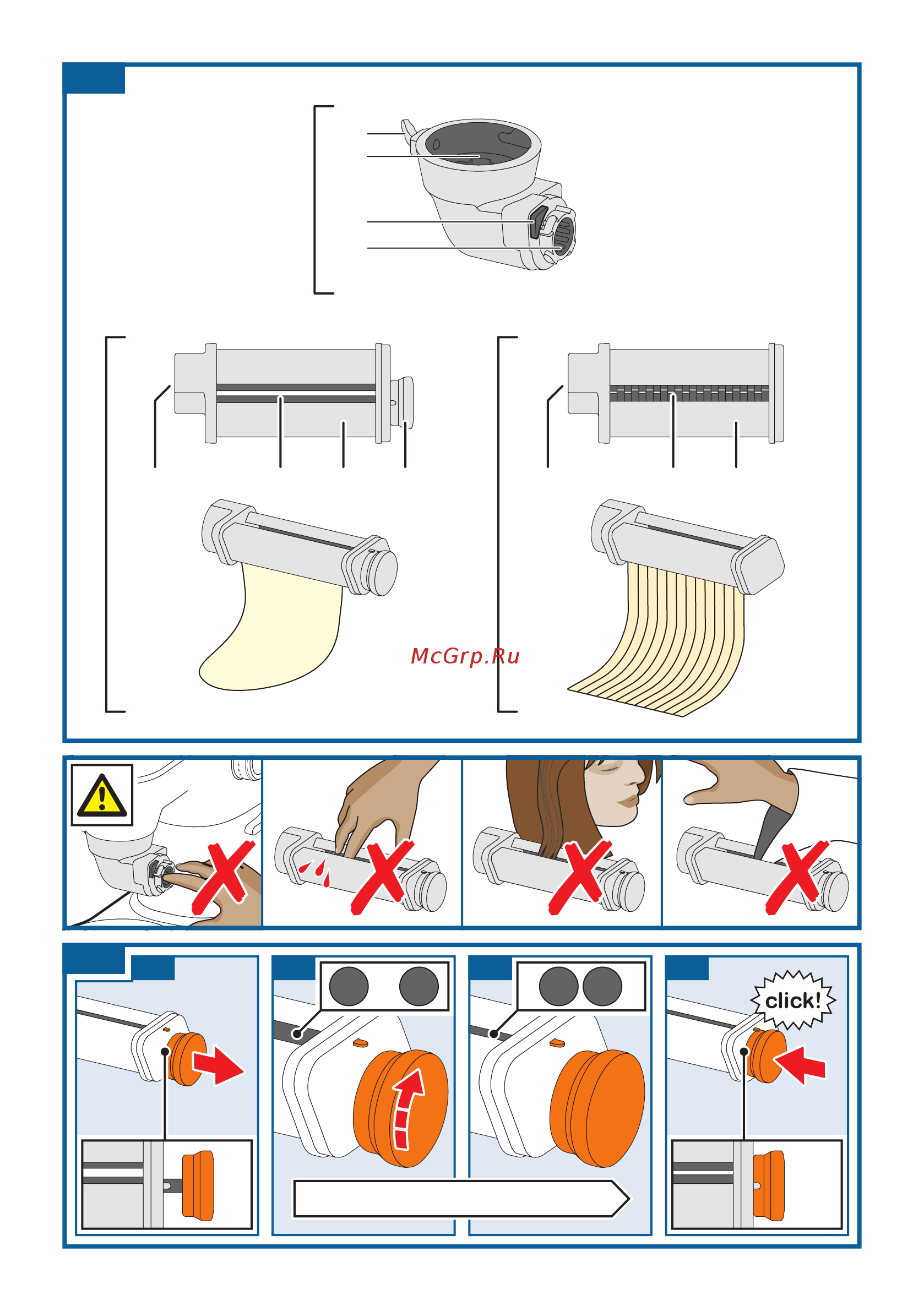 McGrp.Ru

click!