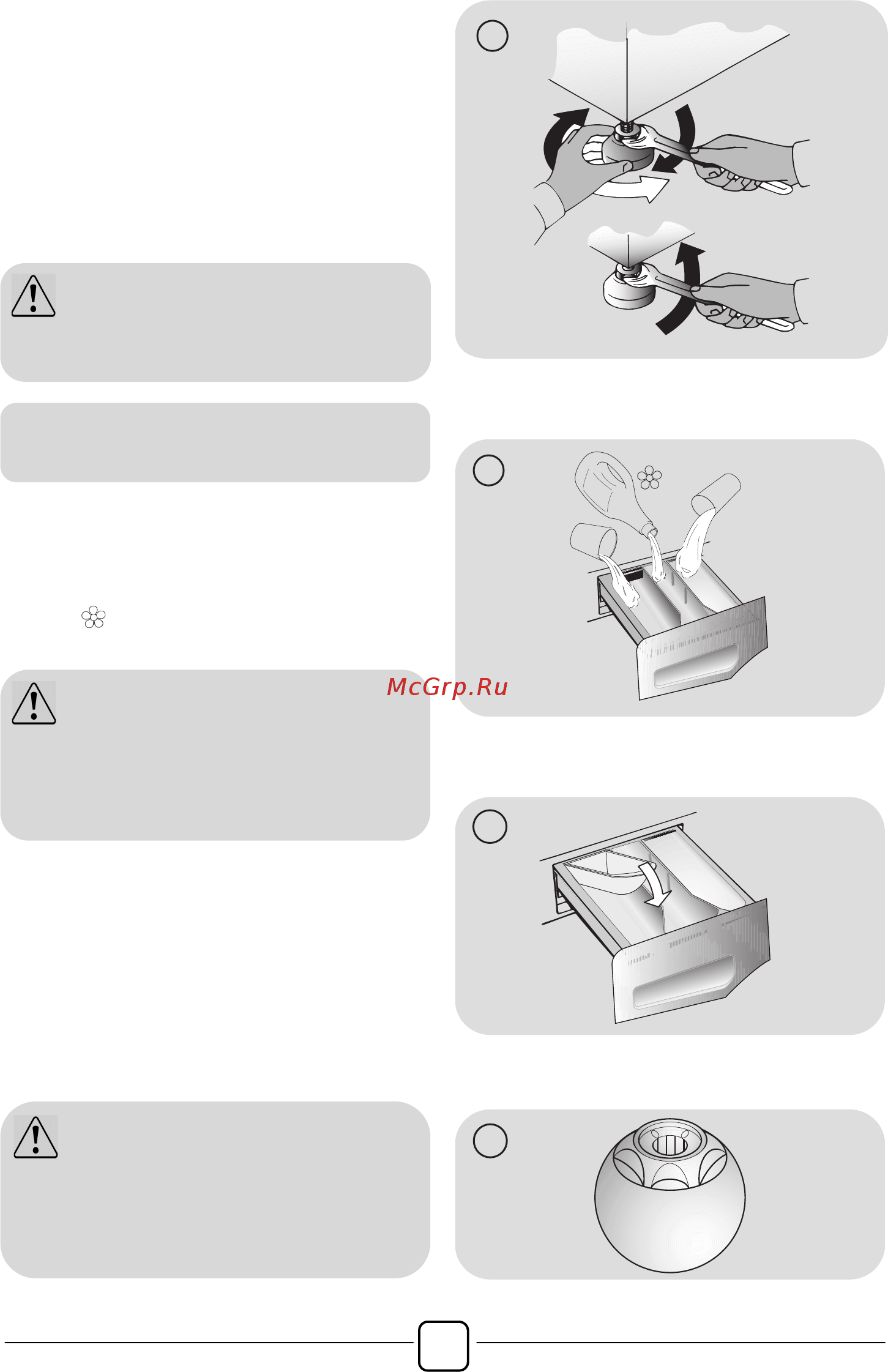 McGrp.Ru