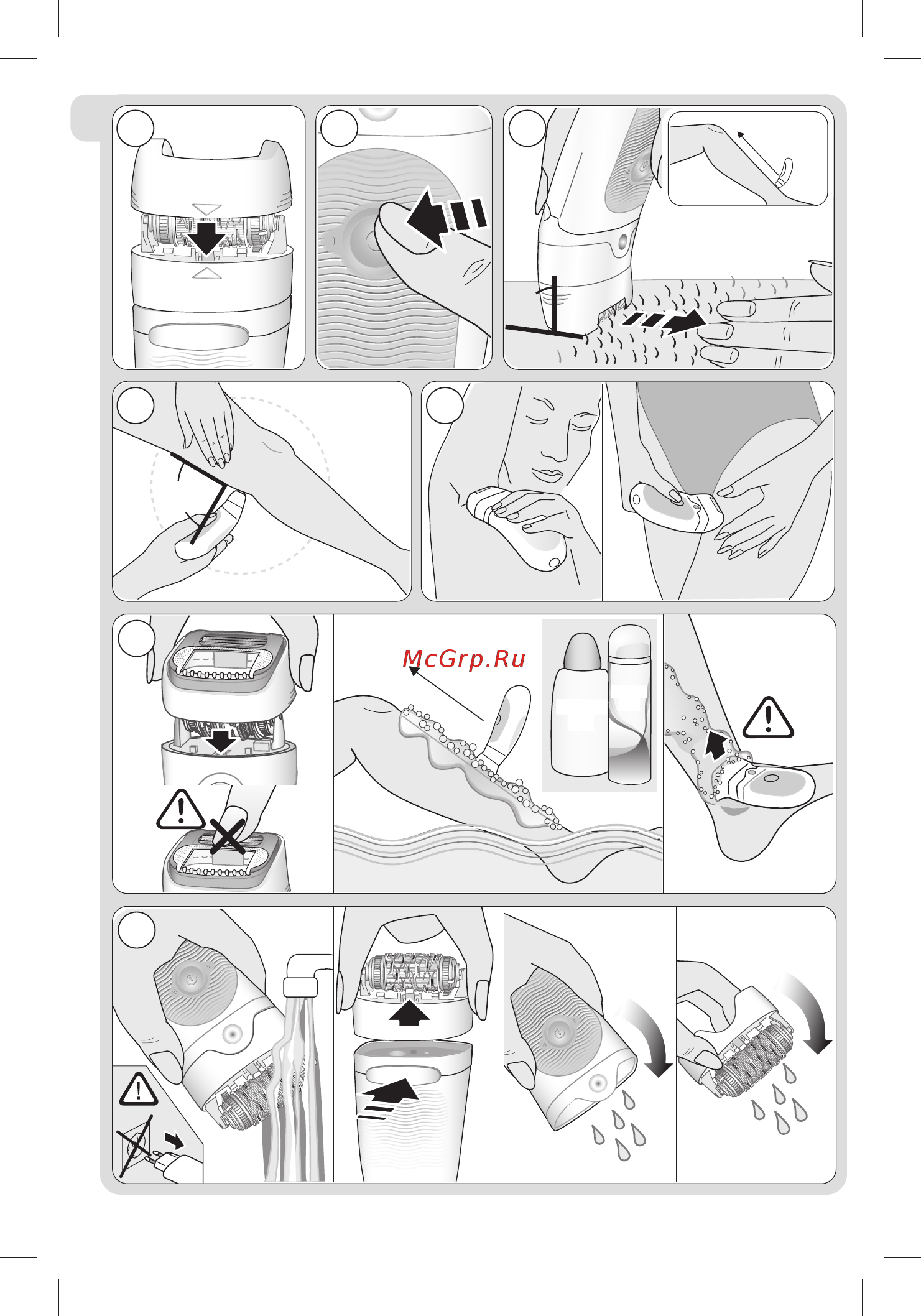 McGrp.Ru