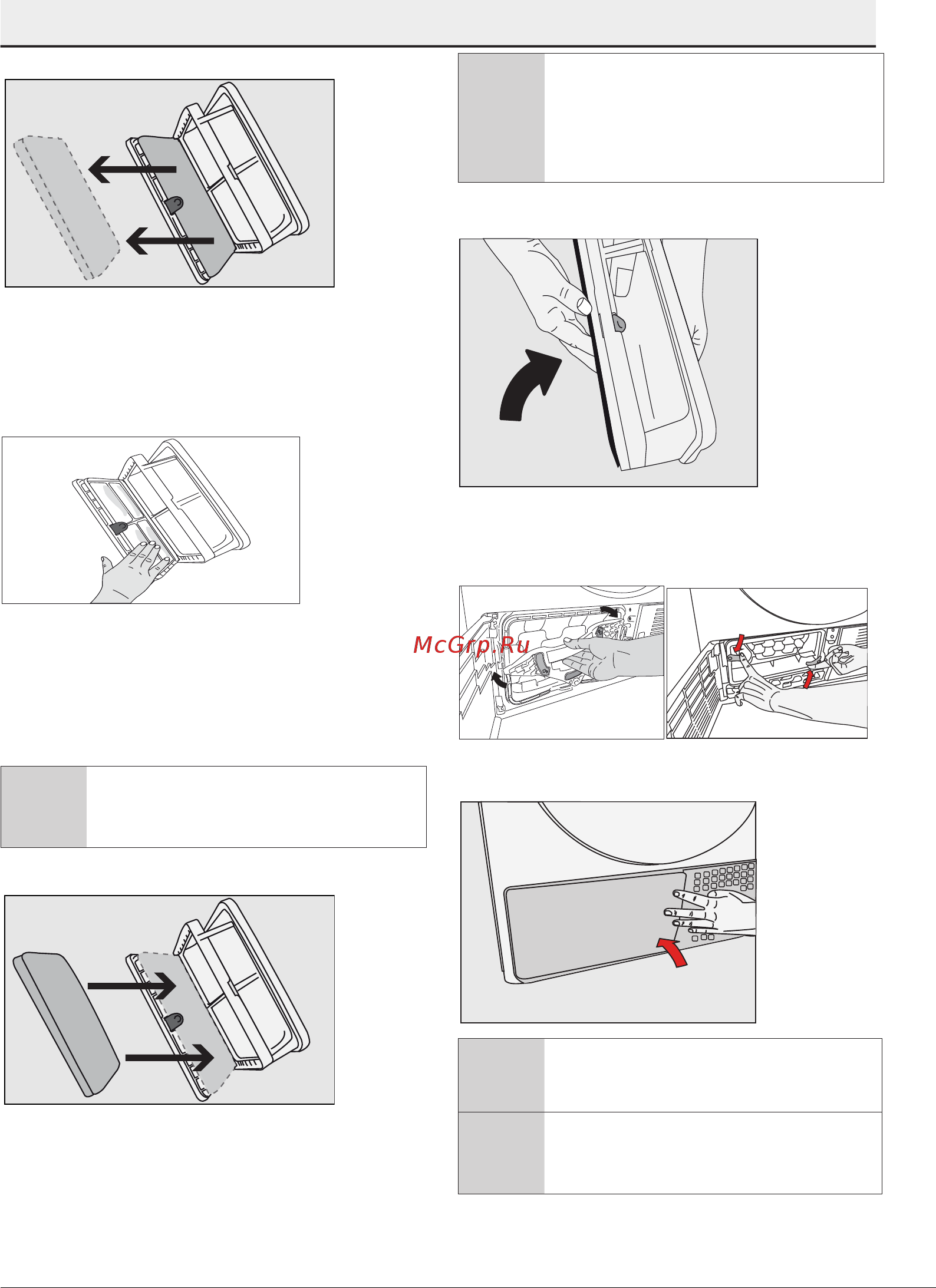 McGrp.Ru