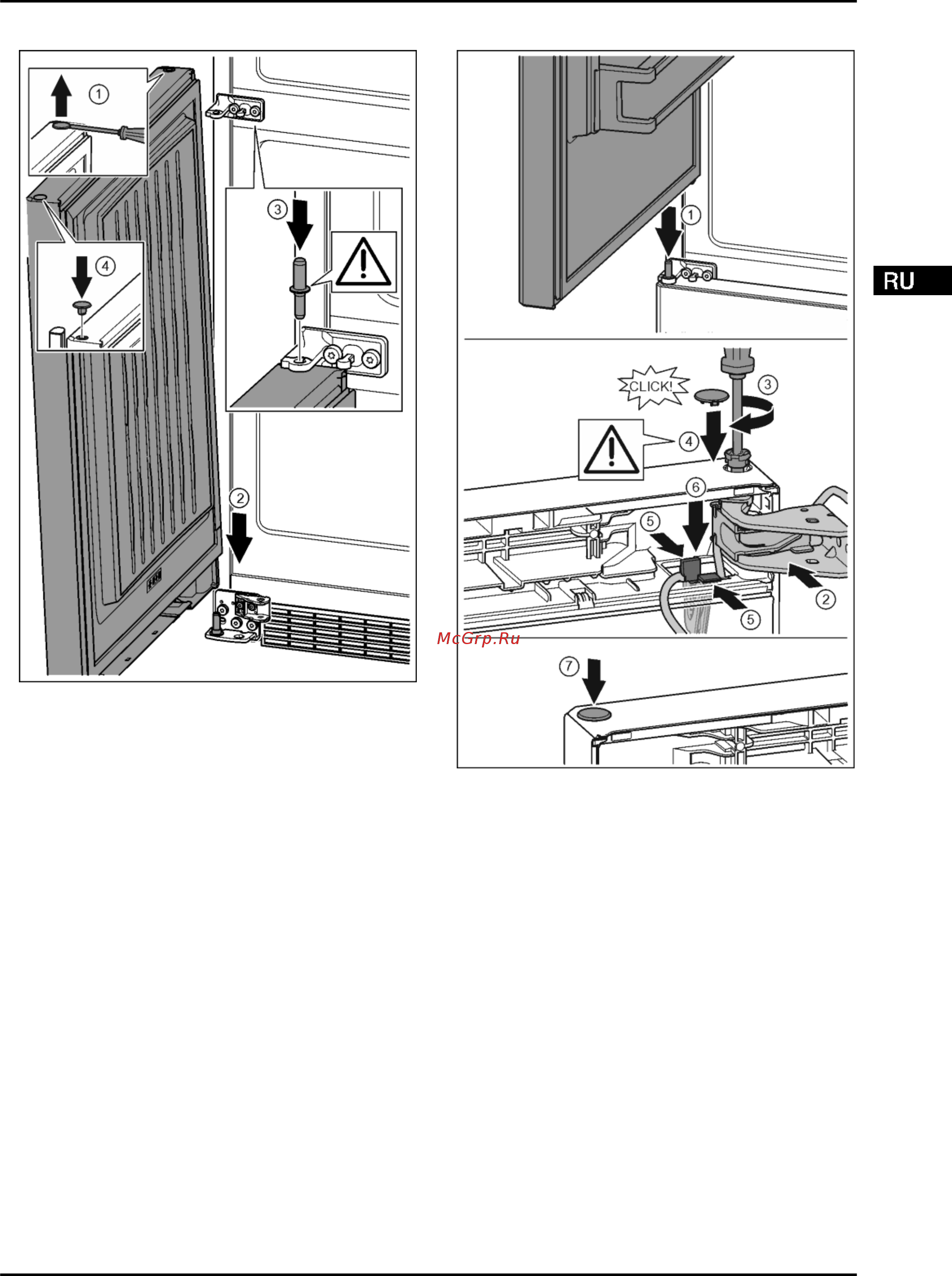 ①
④
③
②

①
CLICK!
③
④
⑥
⑤
②
⑤
McGrp.Ru
⑦

RU