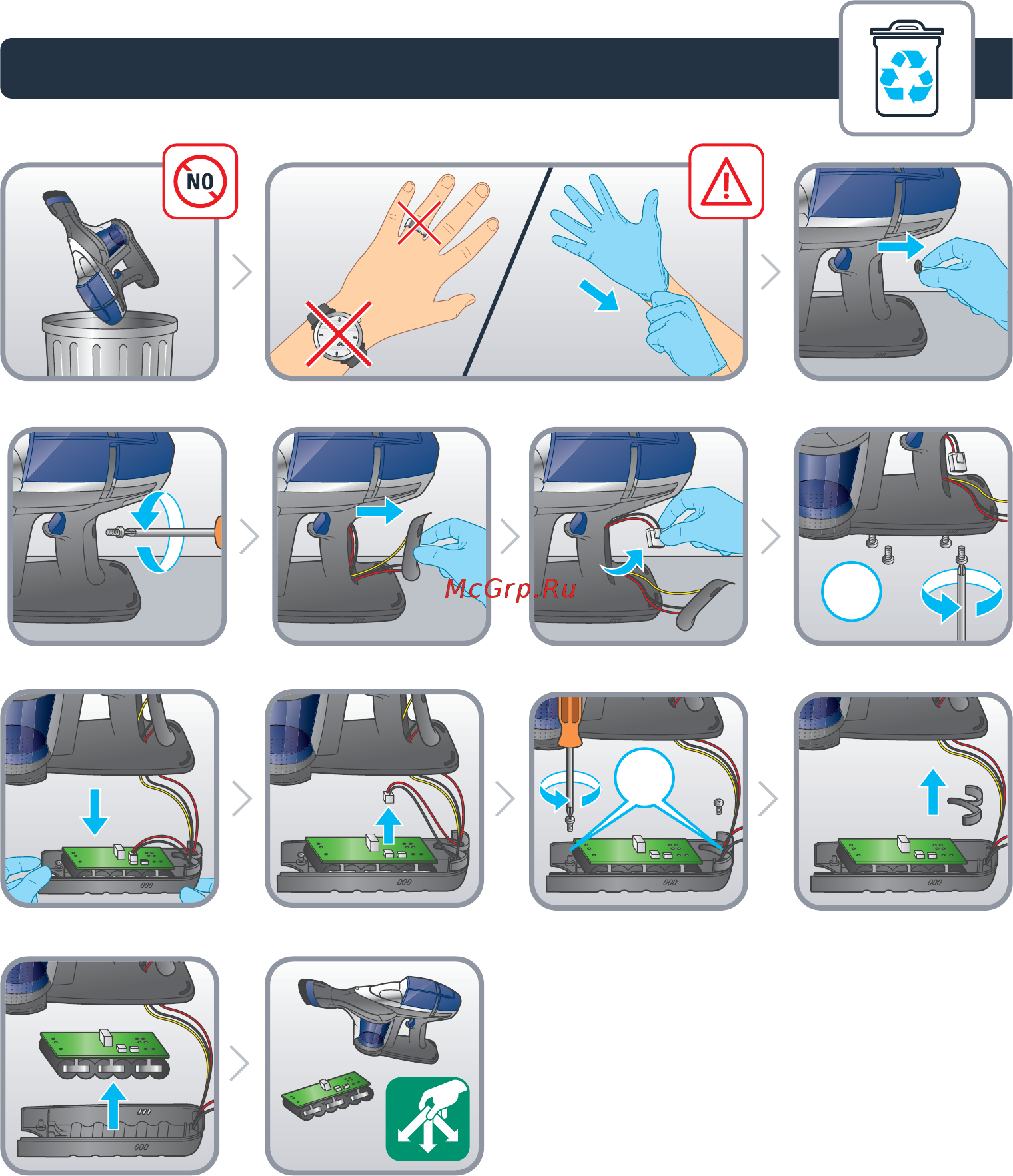 NO

McGrp.Ru