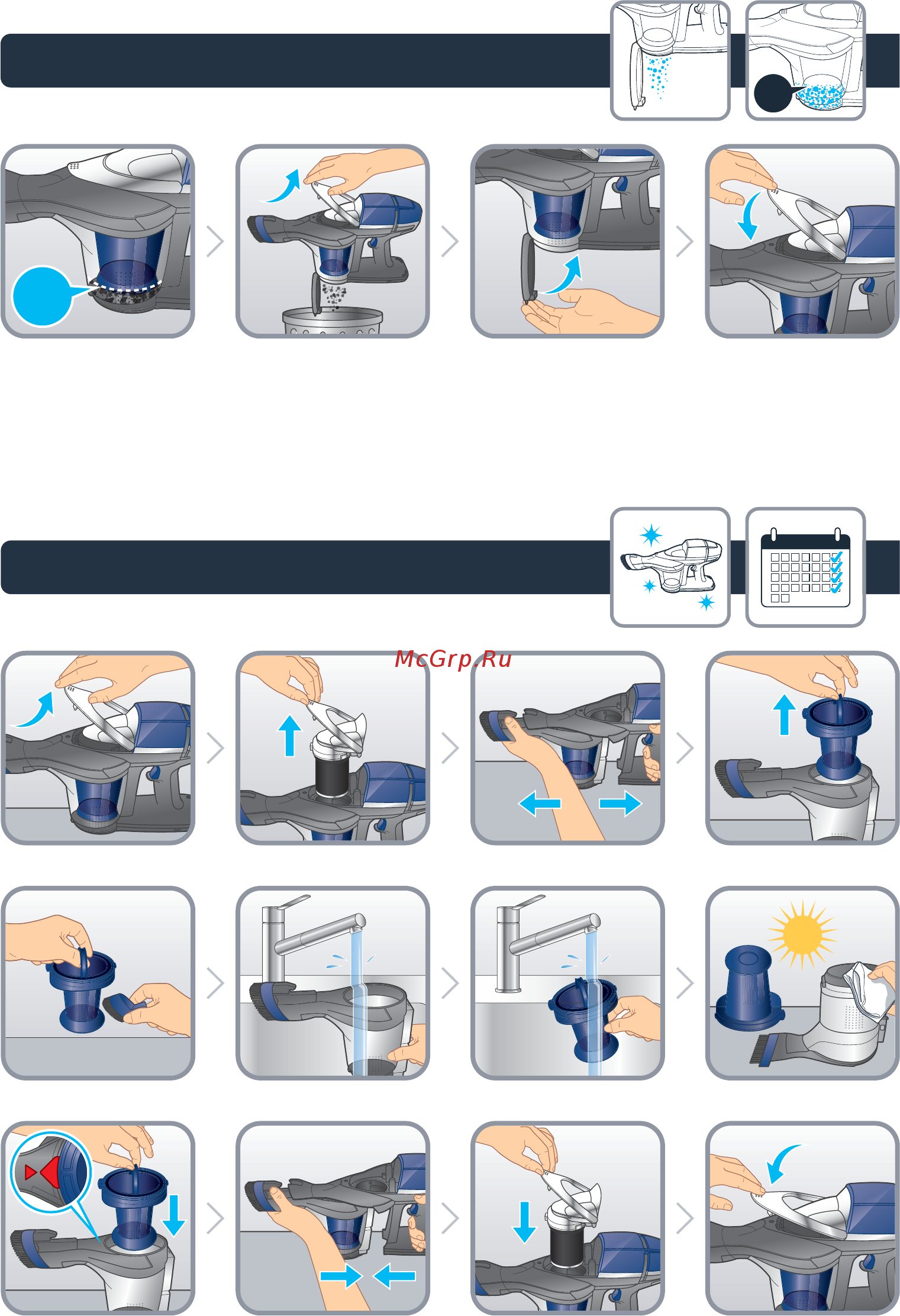 McGrp.Ru