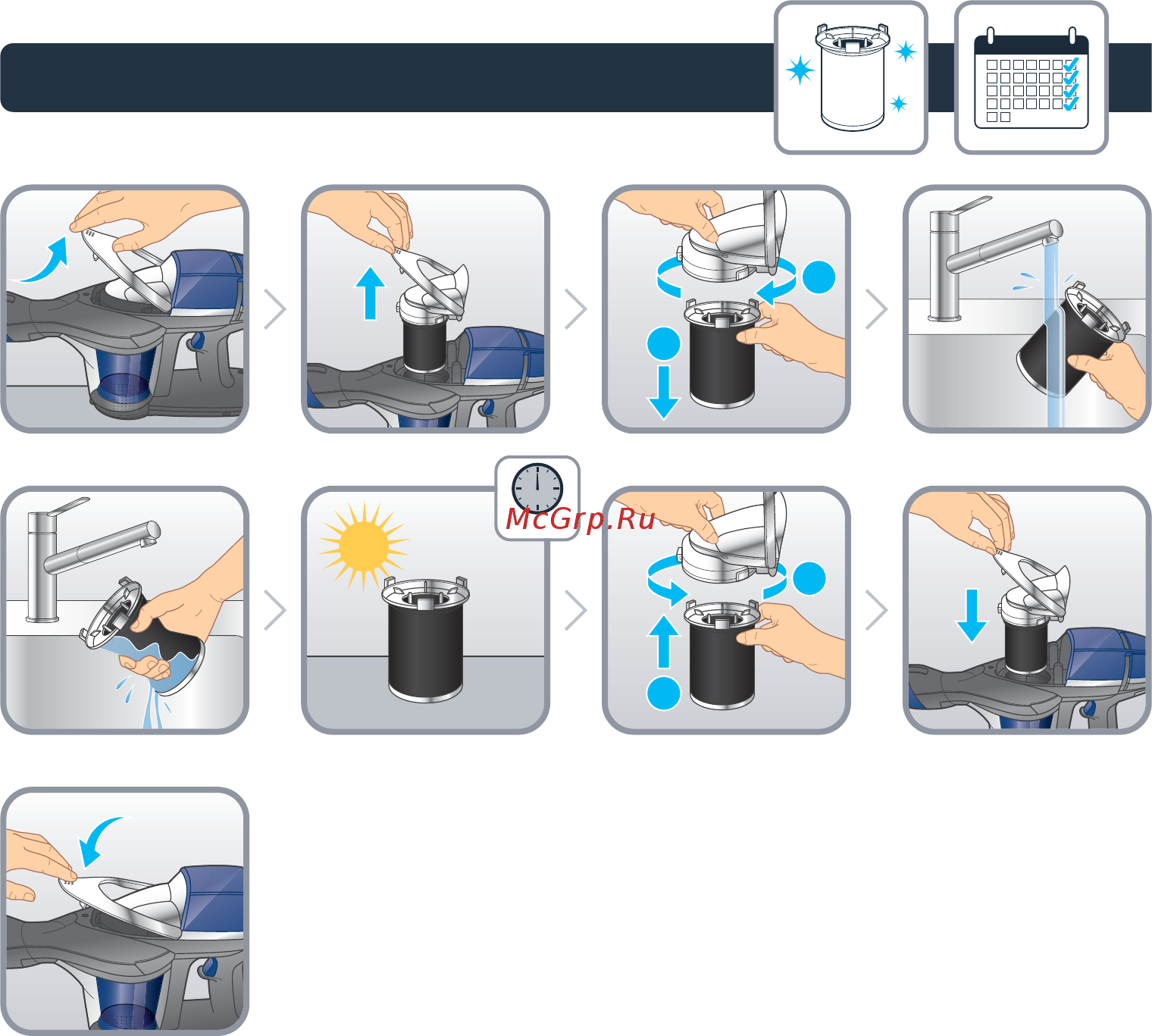 McGrp.Ru