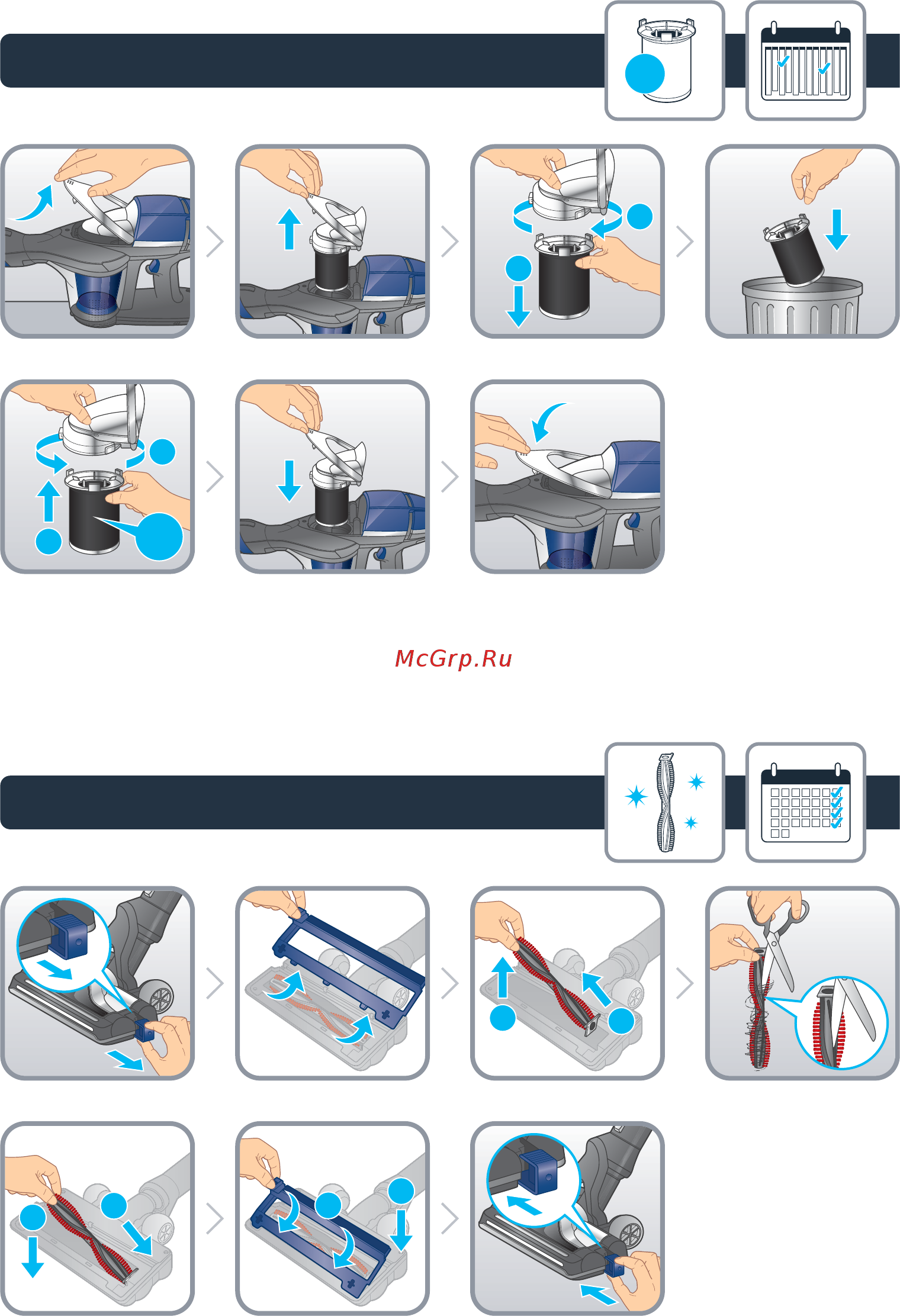 McGrp.Ru