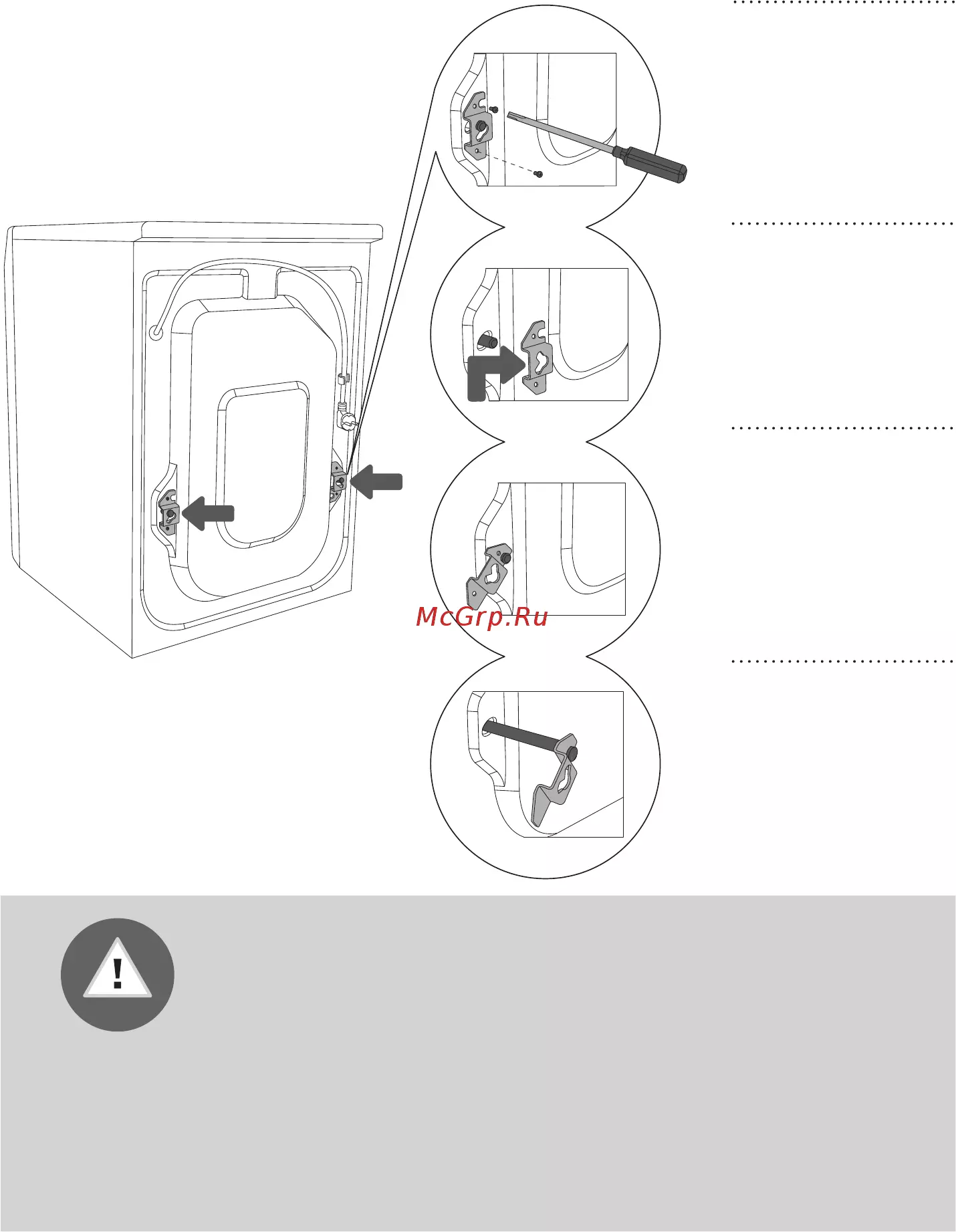 McGrp.Ru