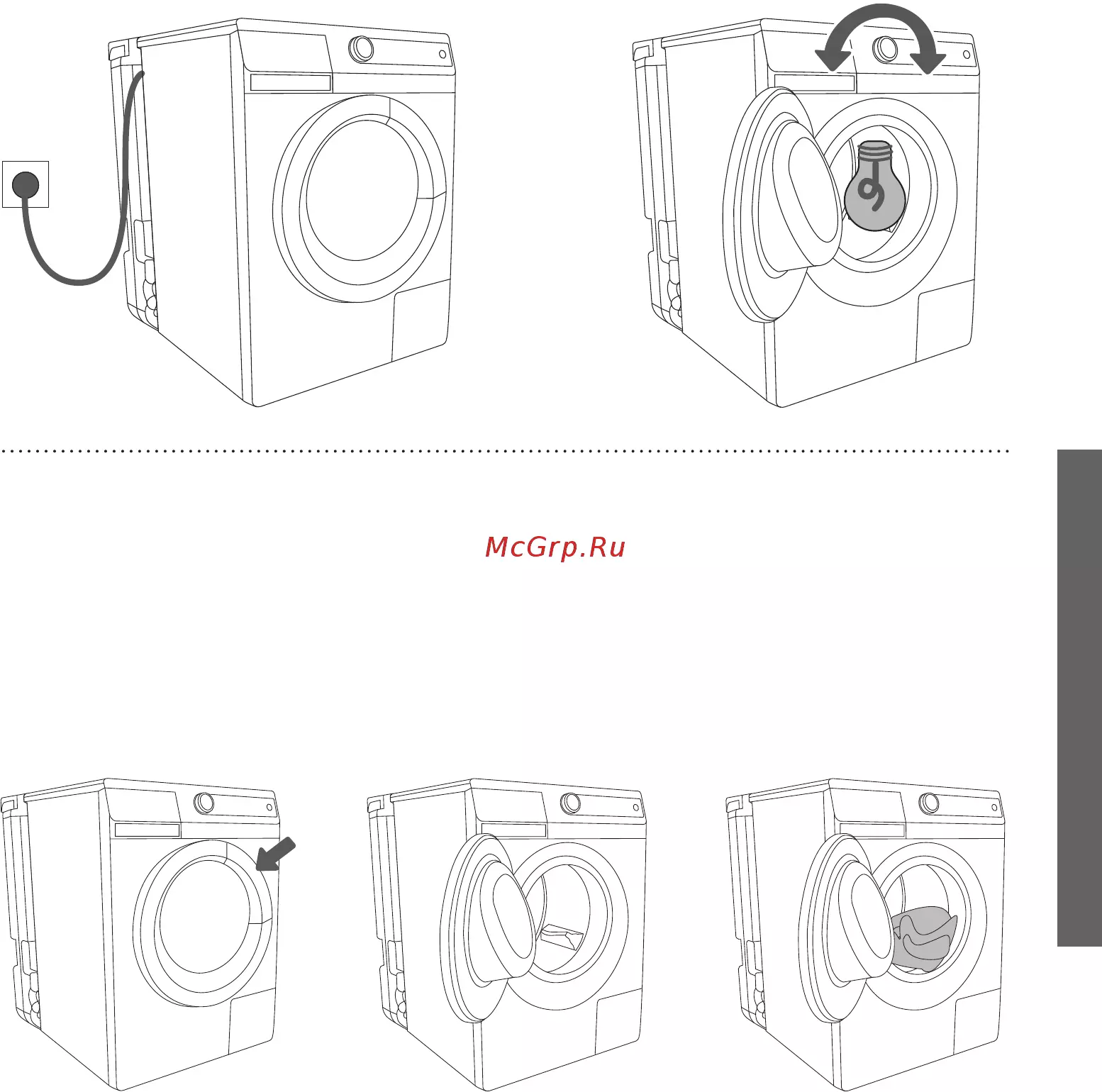 McGrp.Ru