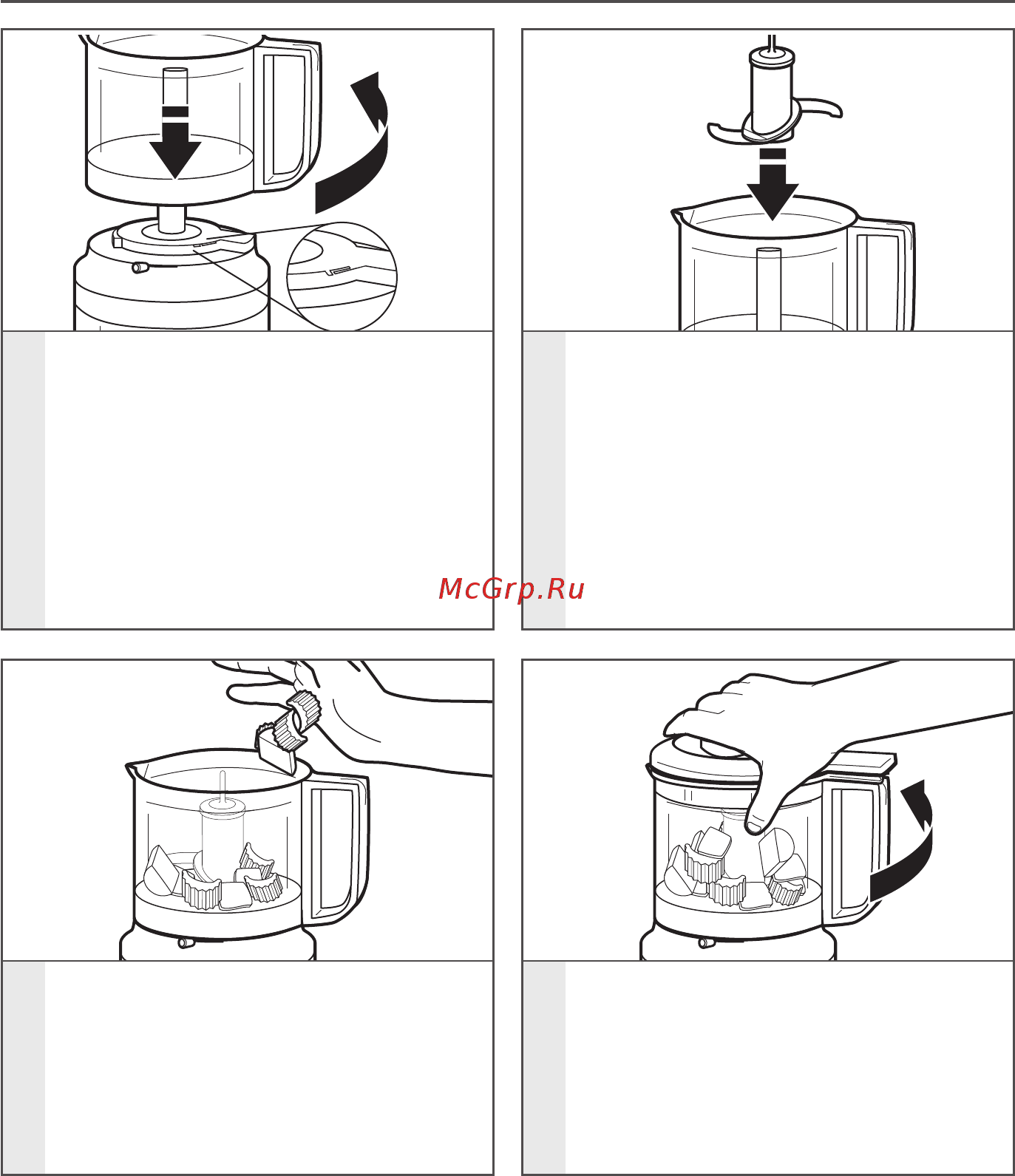 McGrp.Ru