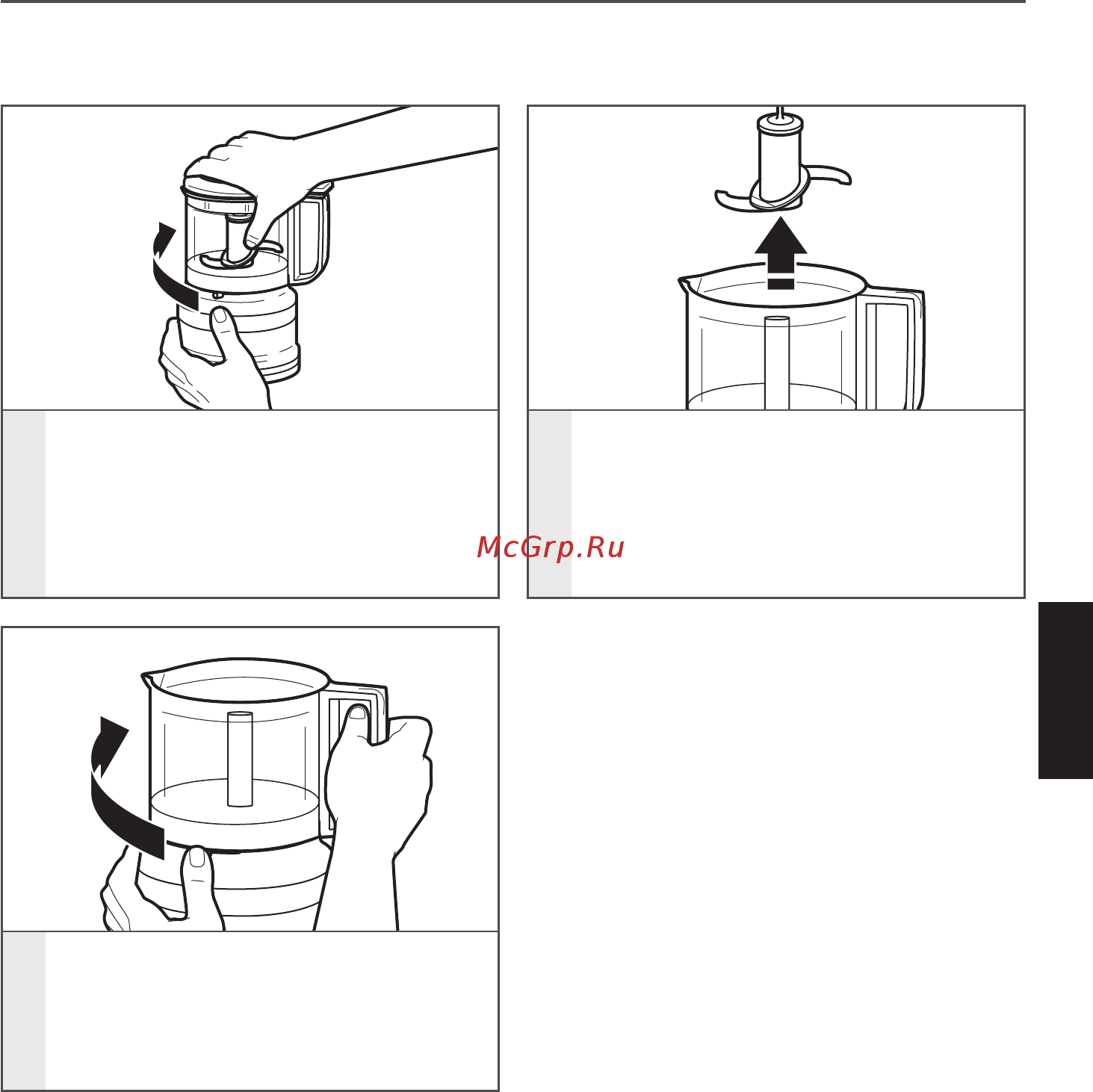 McGrp.Ru