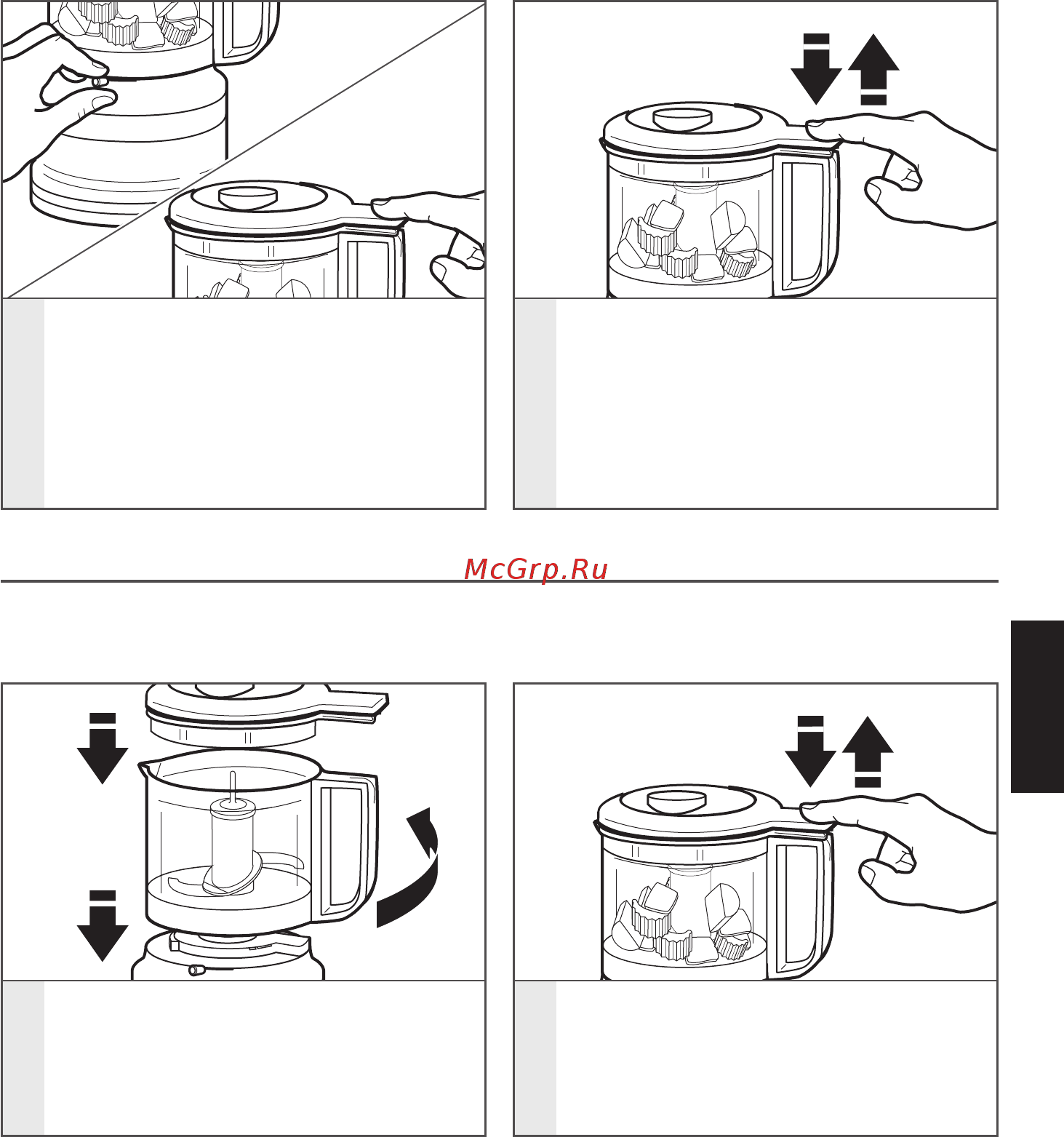 McGrp.Ru