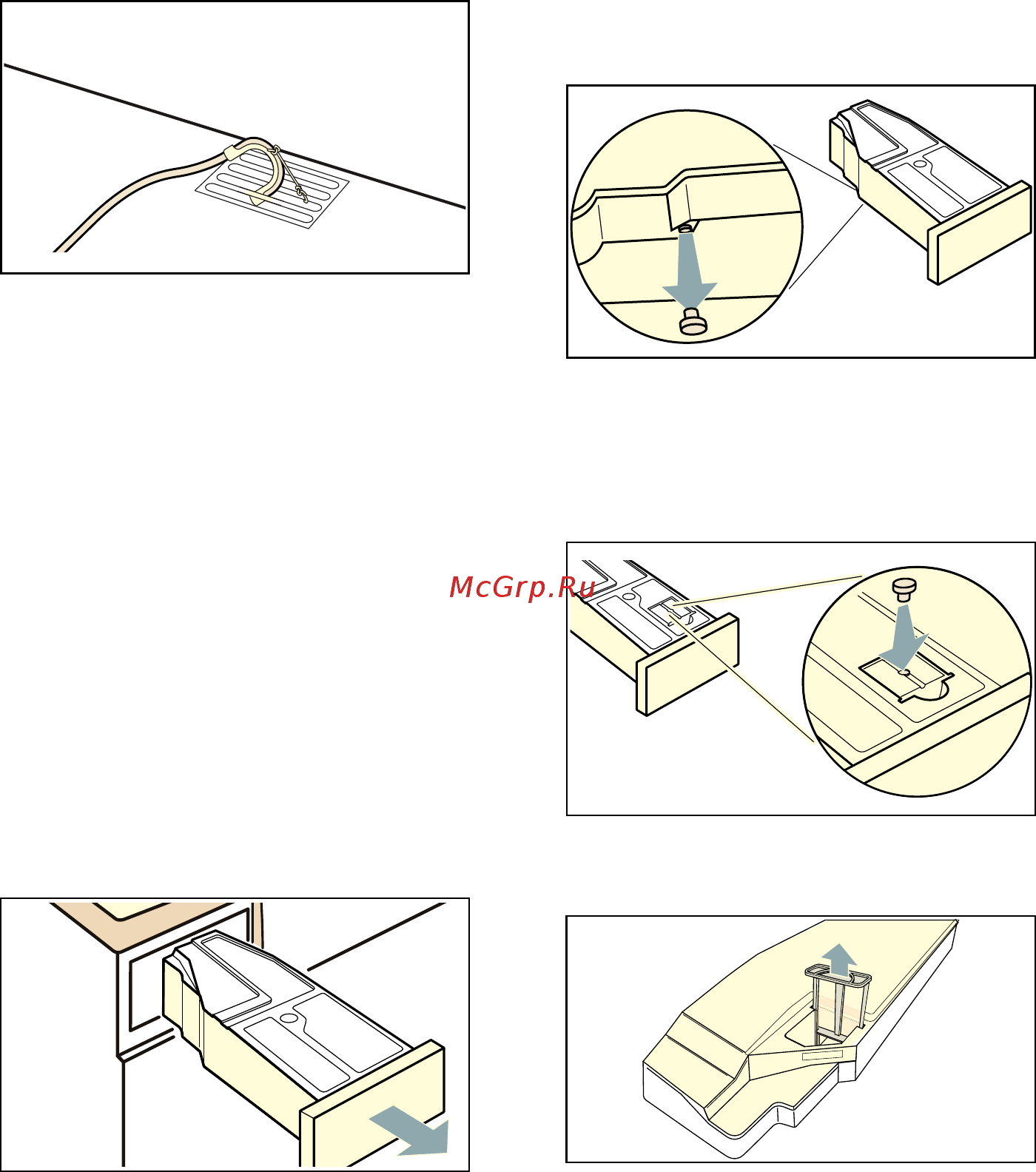 McGrp.Ru