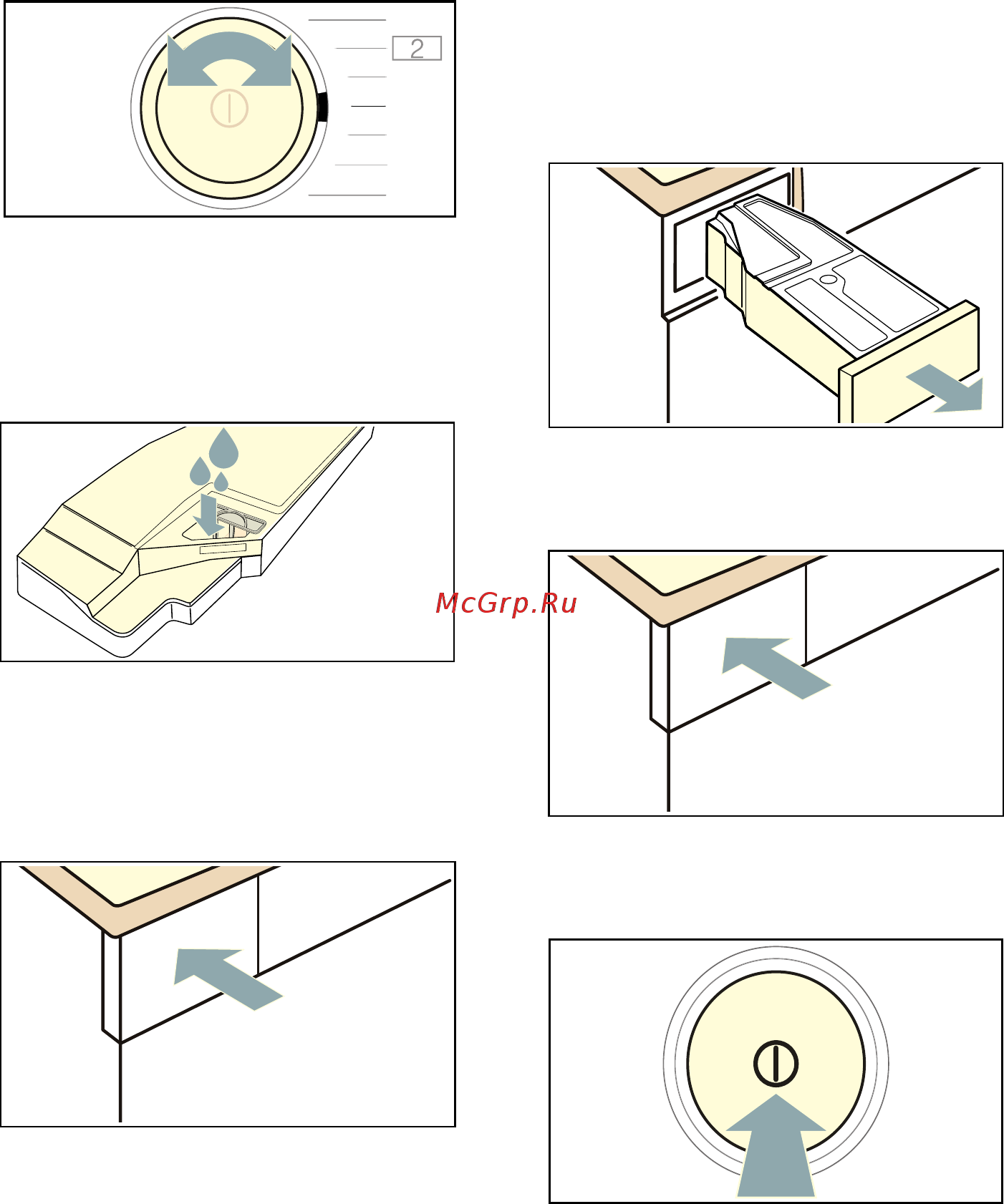 2

McGrp.Ru