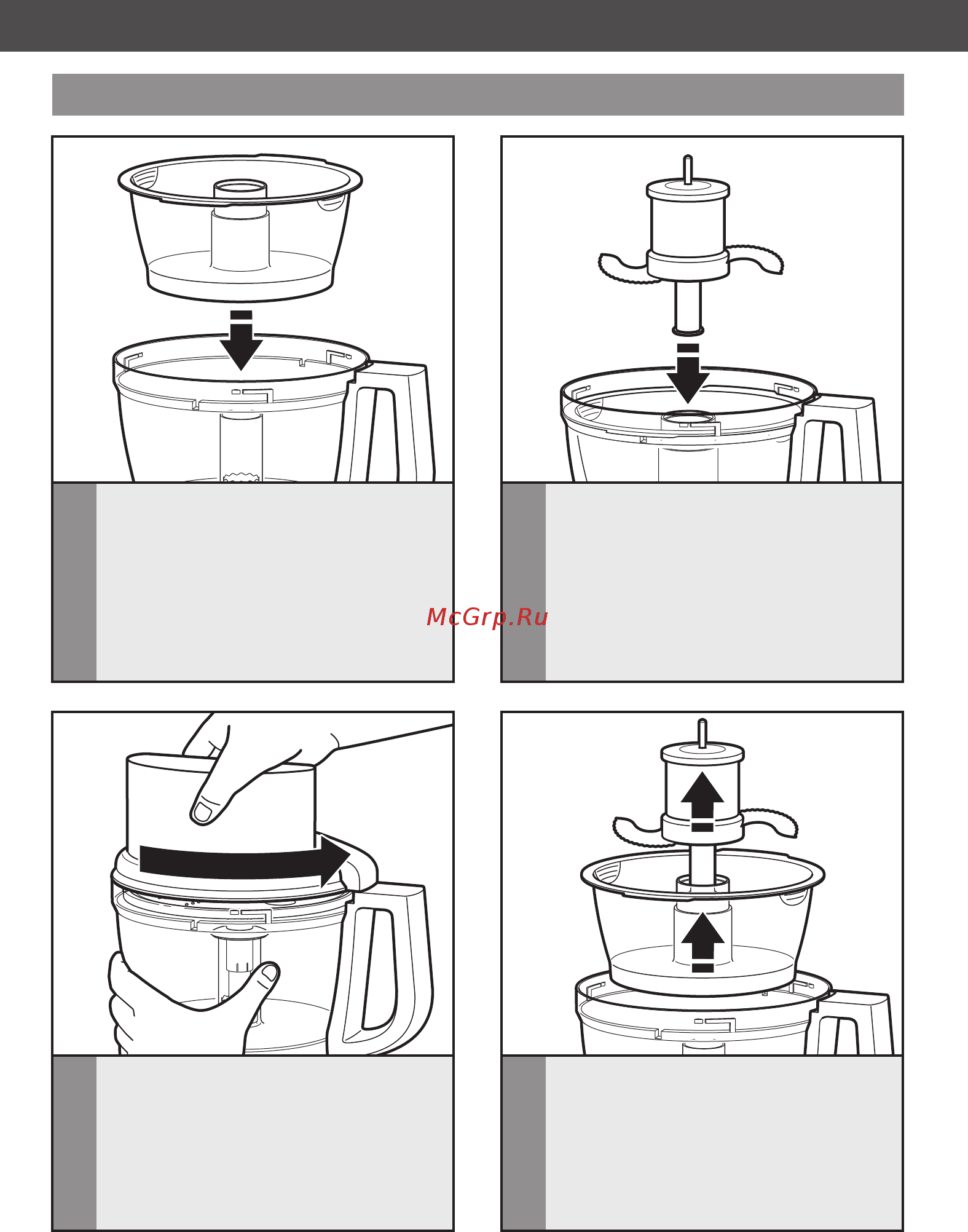 McGrp.Ru