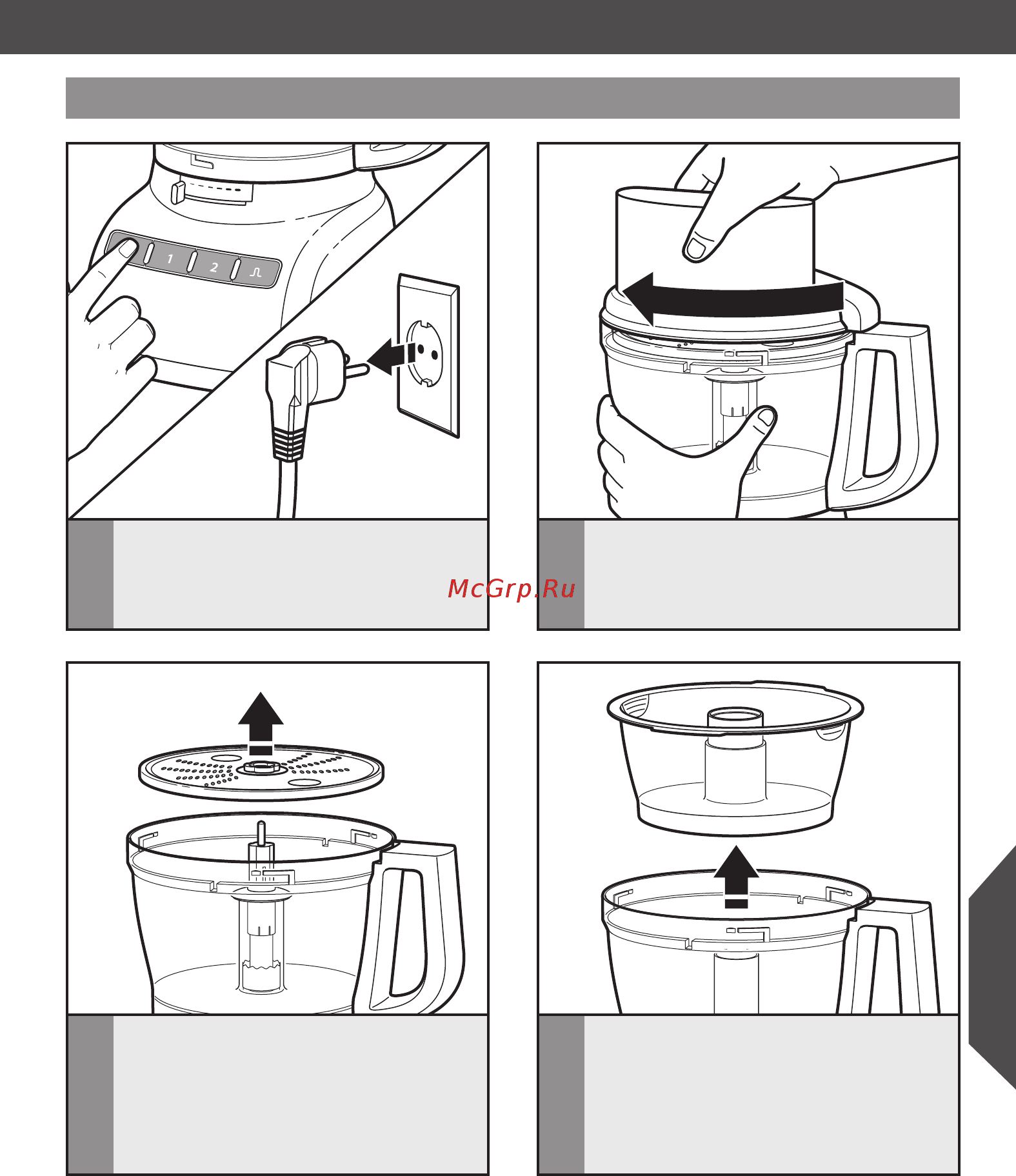 1

2

McGrp.Ru