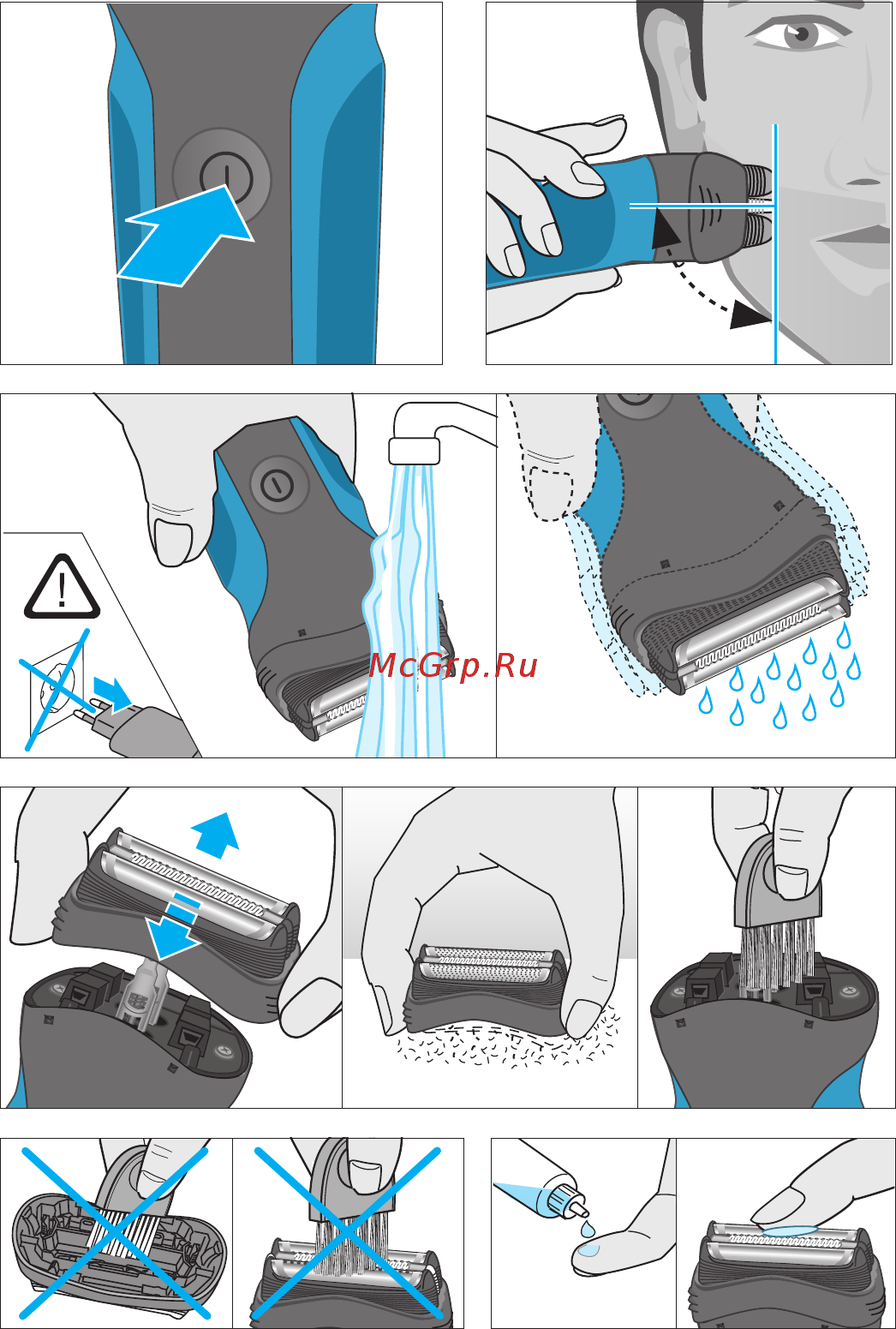 McGrp.Ru