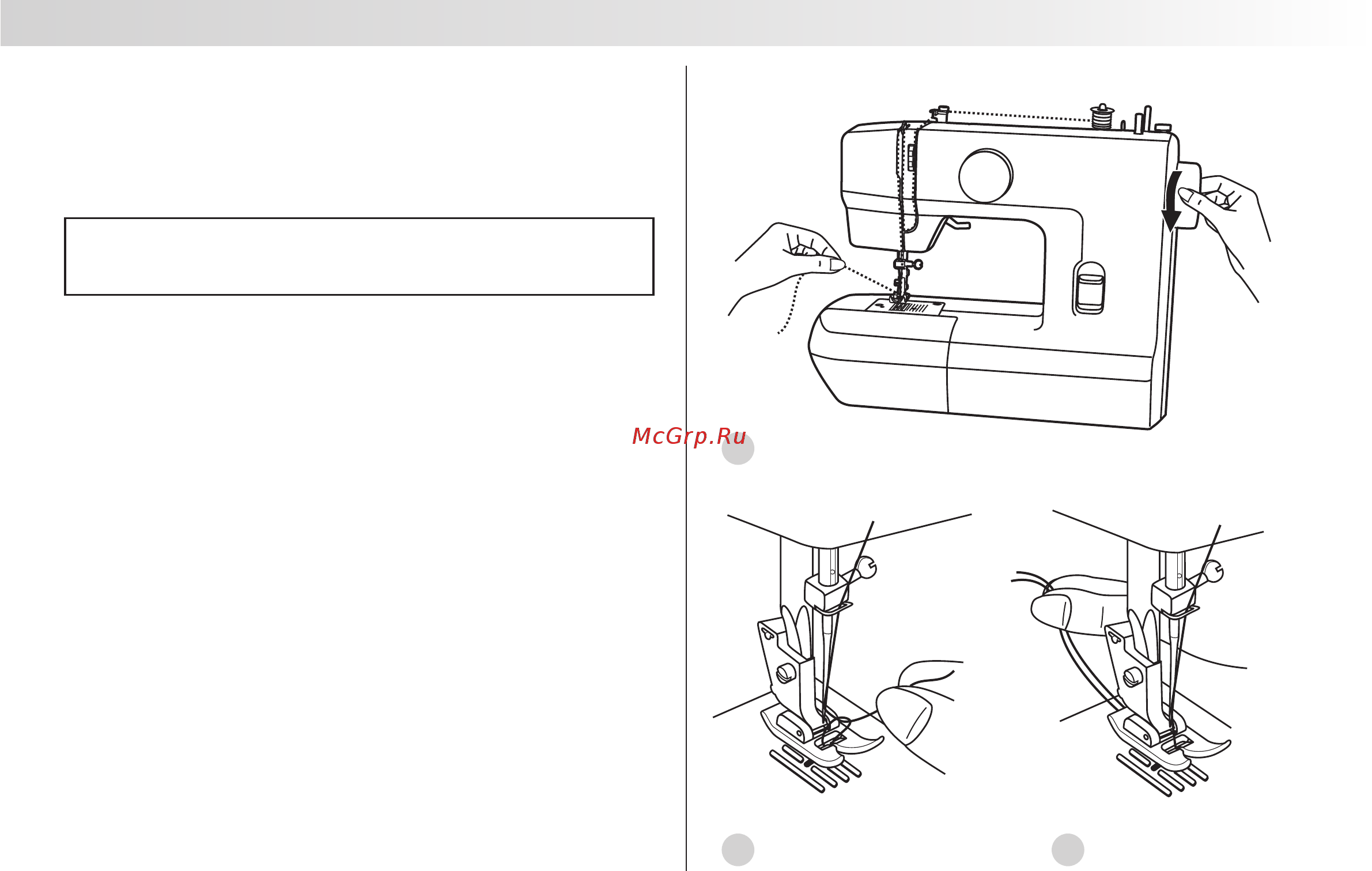 McGrp.Ru