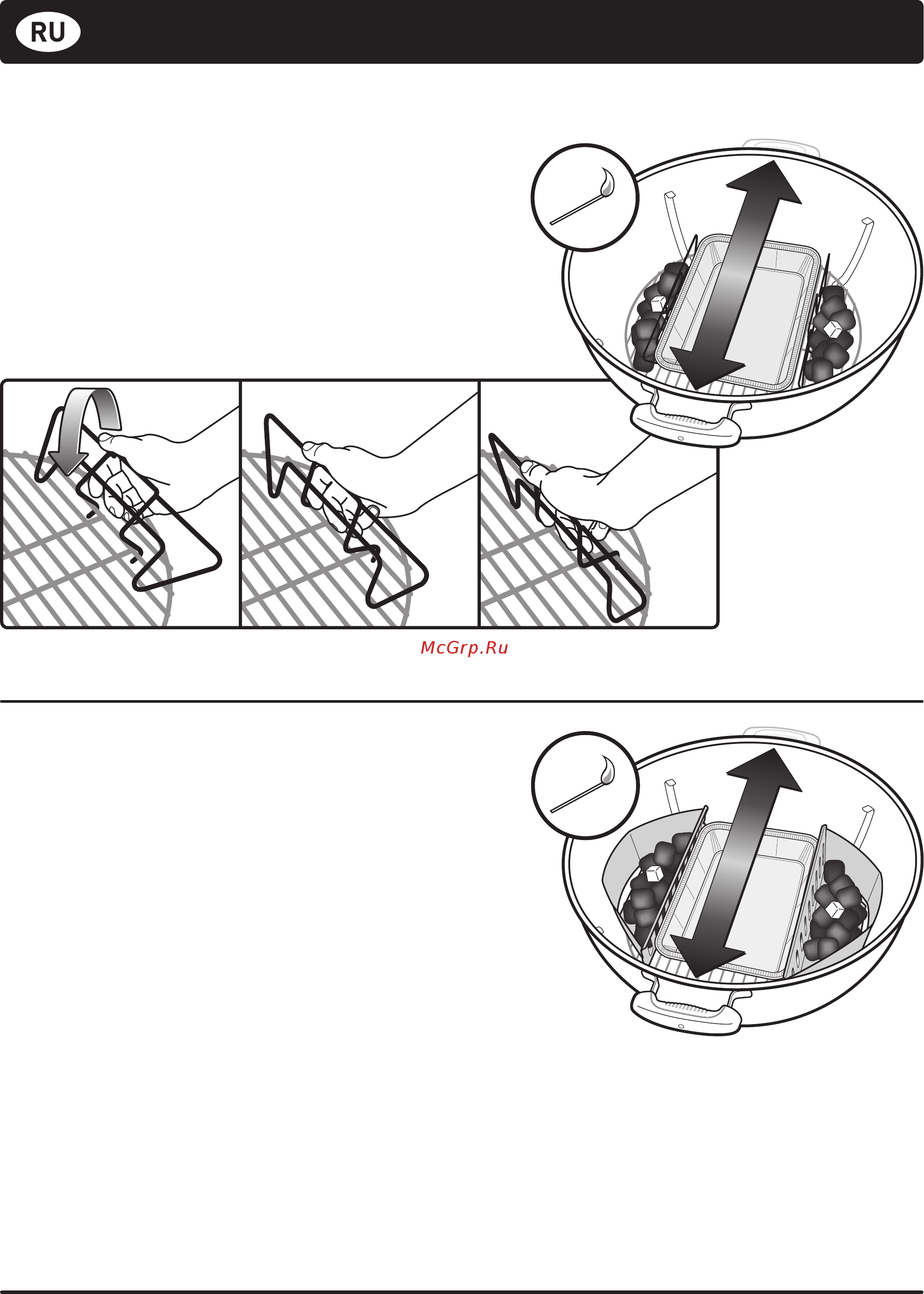 RU

McGrp.Ru