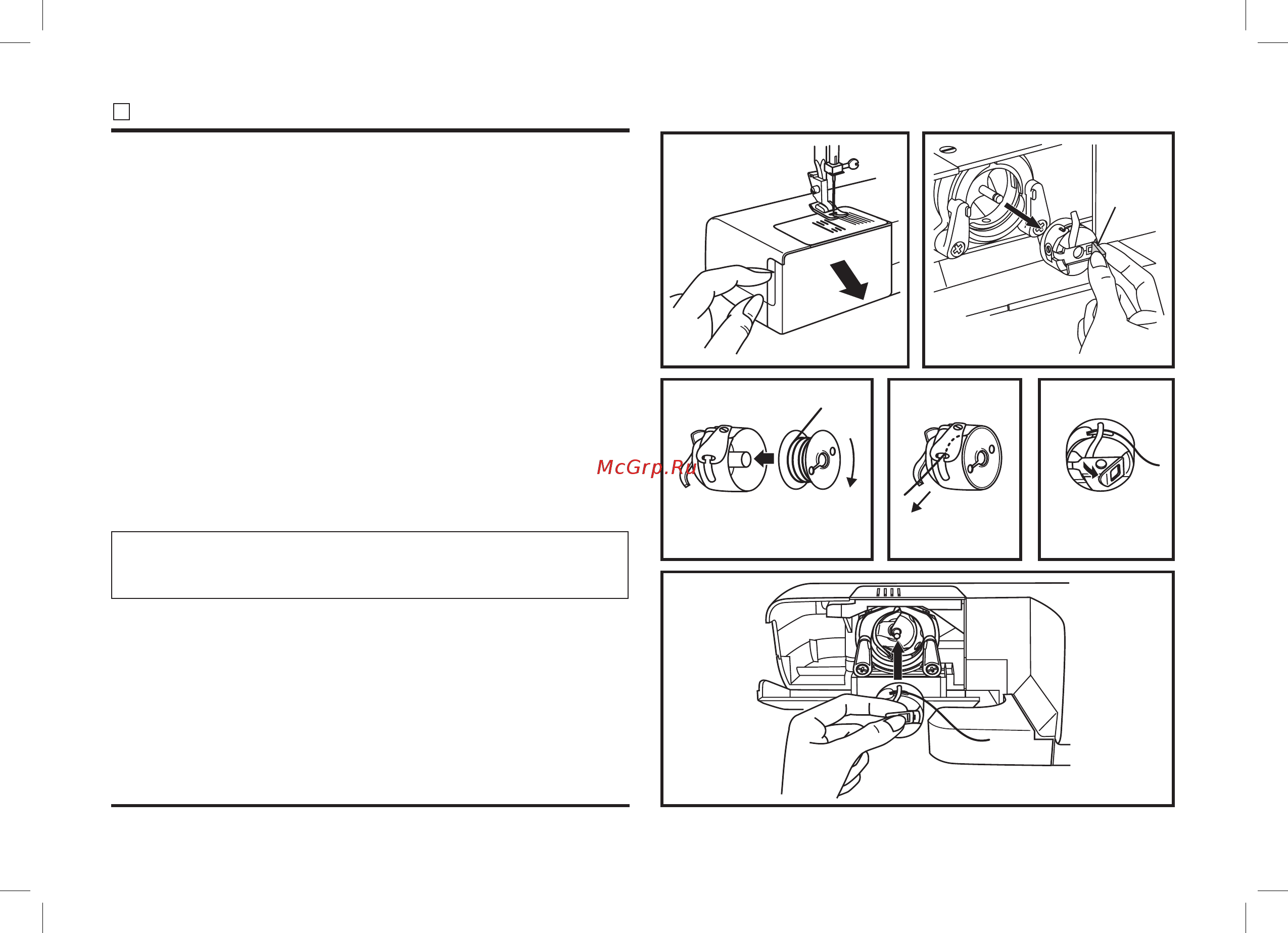 McGrp.Ru