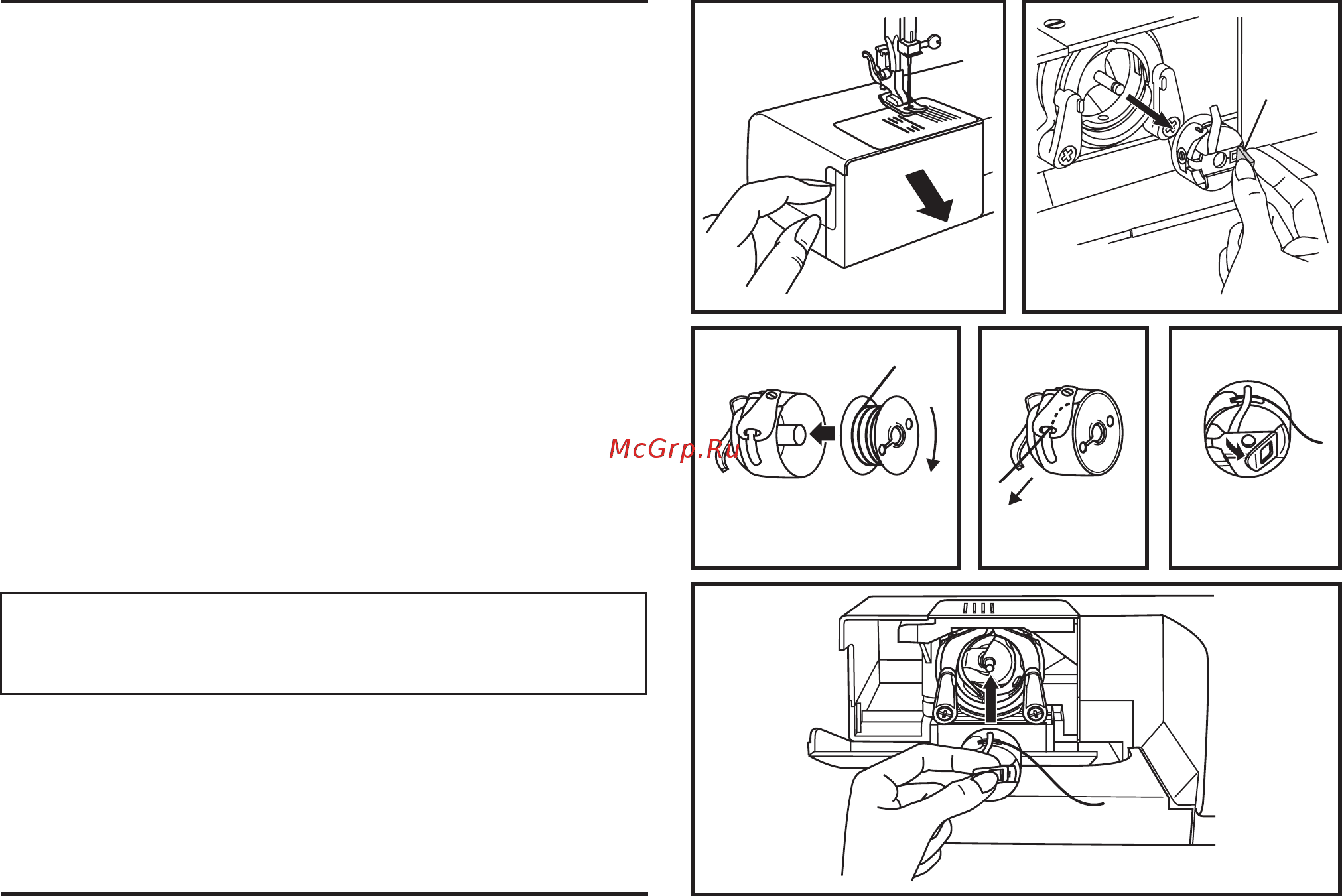 McGrp.Ru