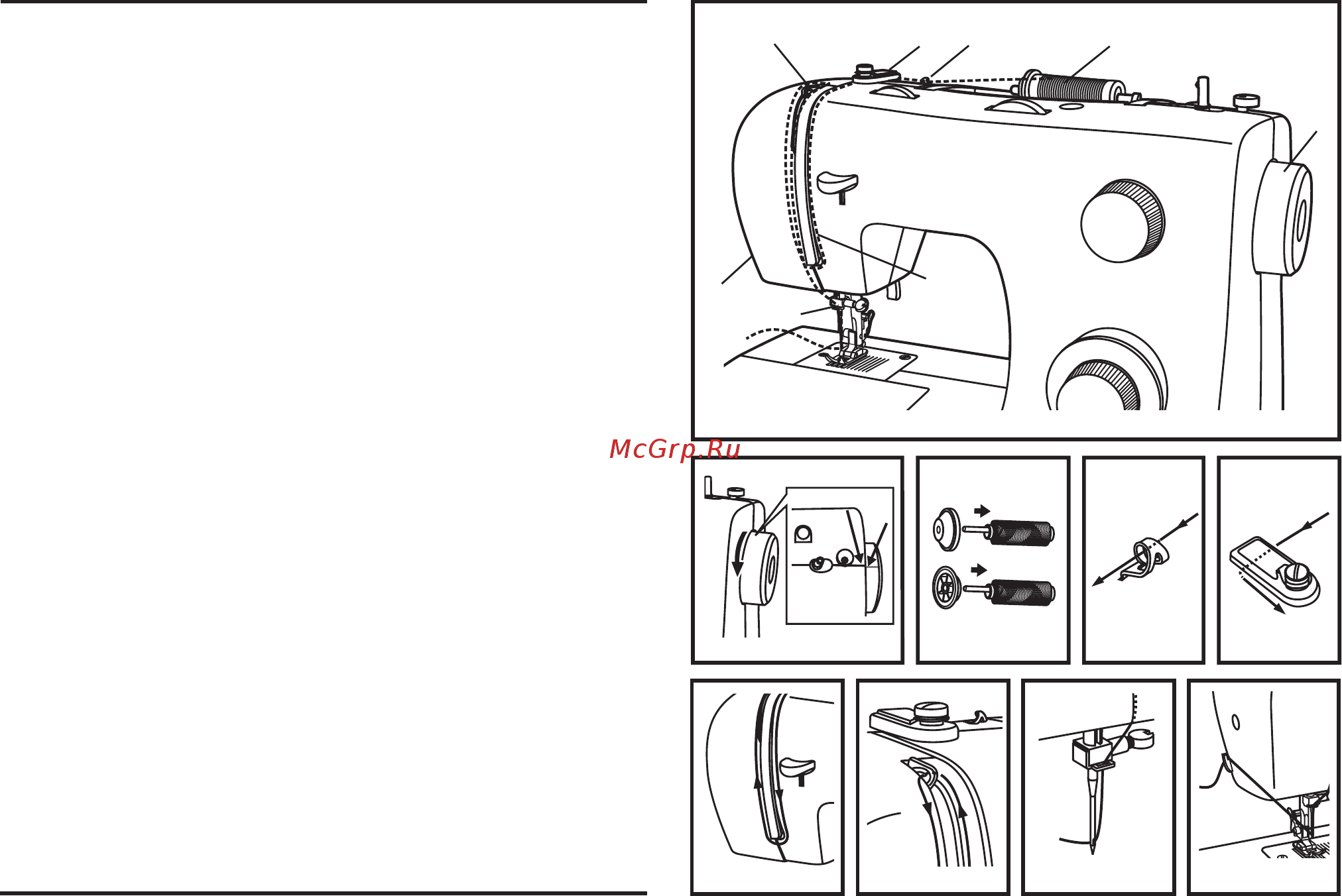 McGrp.Ru