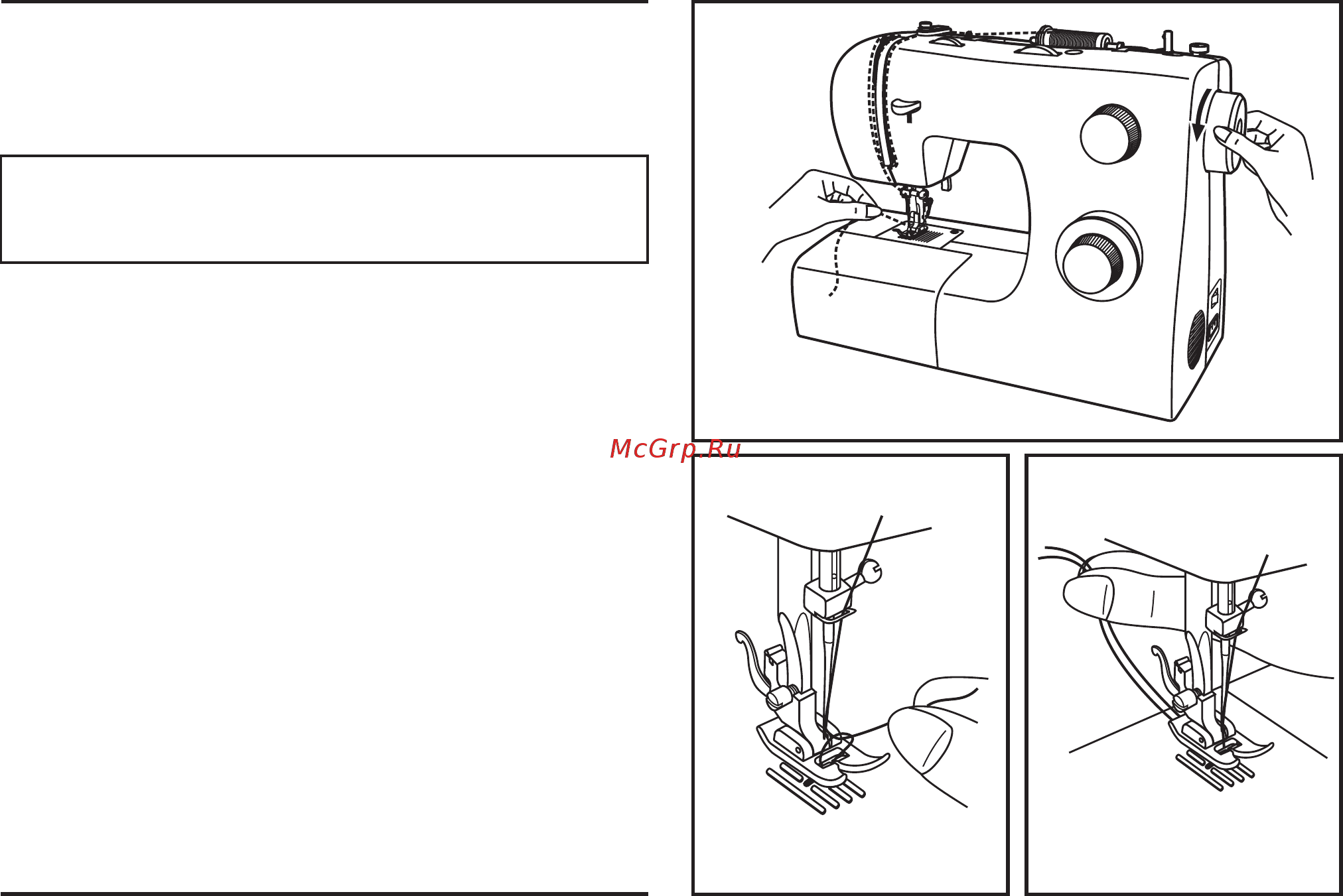 McGrp.Ru