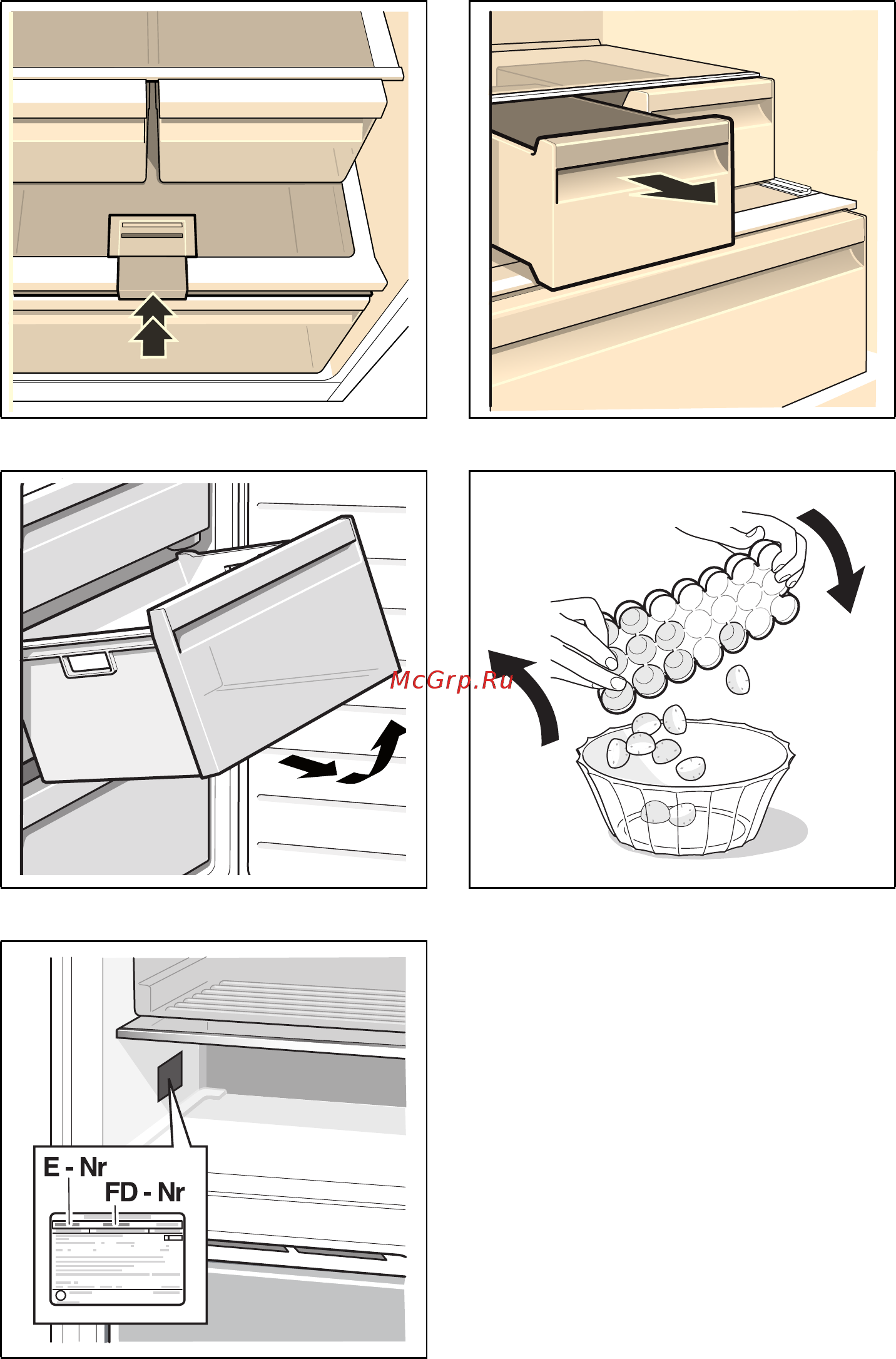 McGrp.Ru

E - Nr
FD - Nr