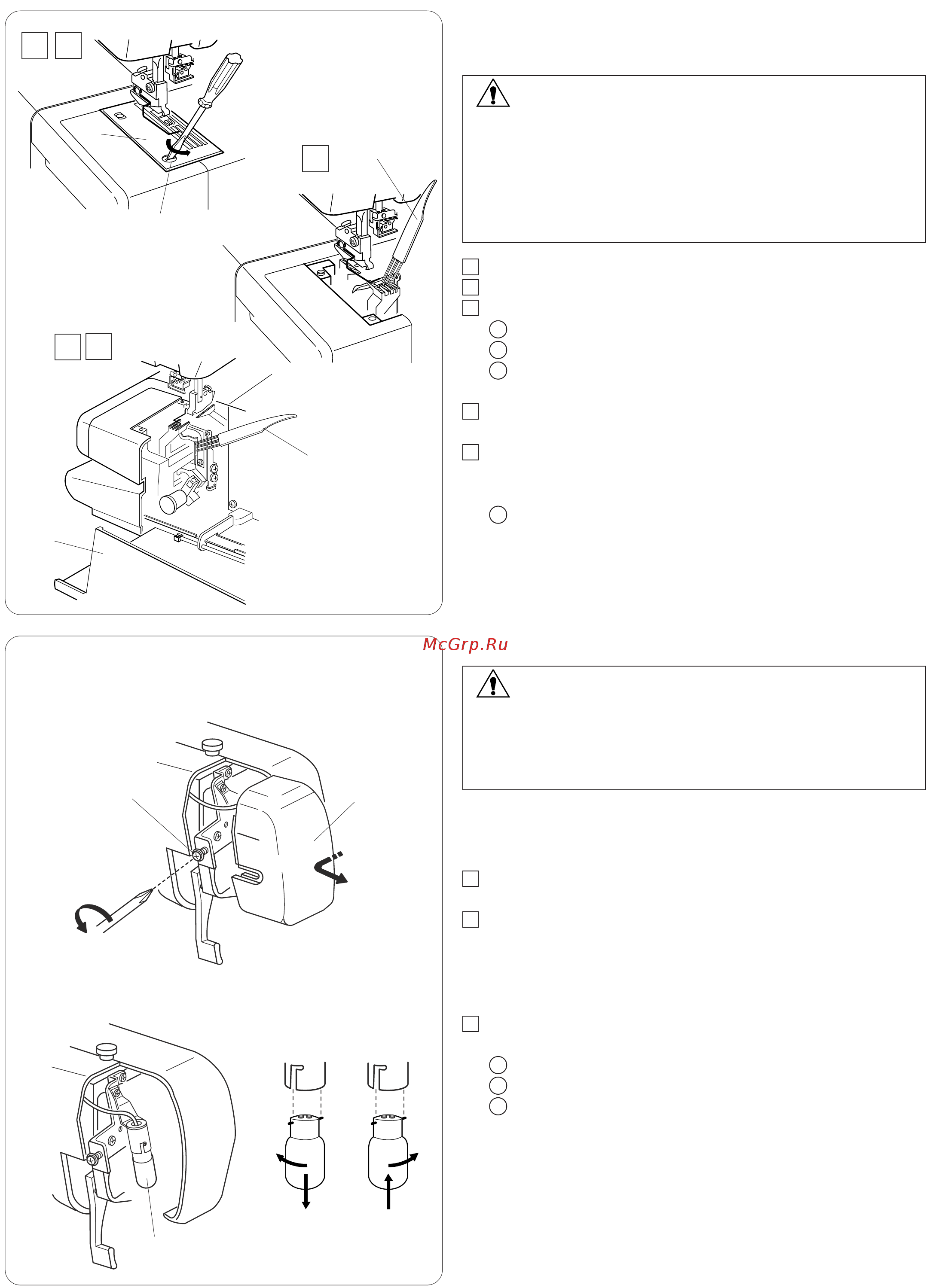 McGrp.Ru