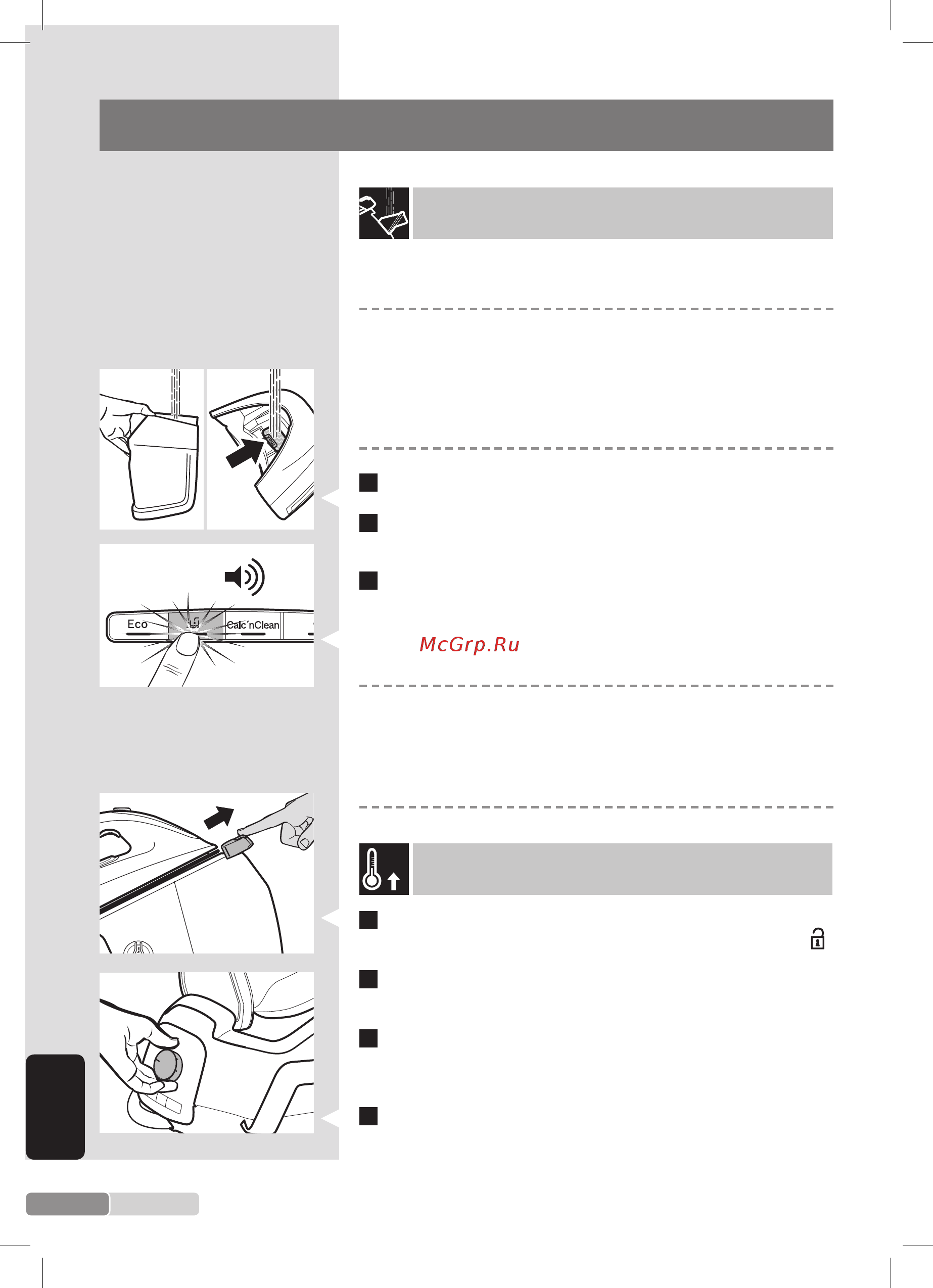 Eco

Calc'nClean

McGrp.Ru