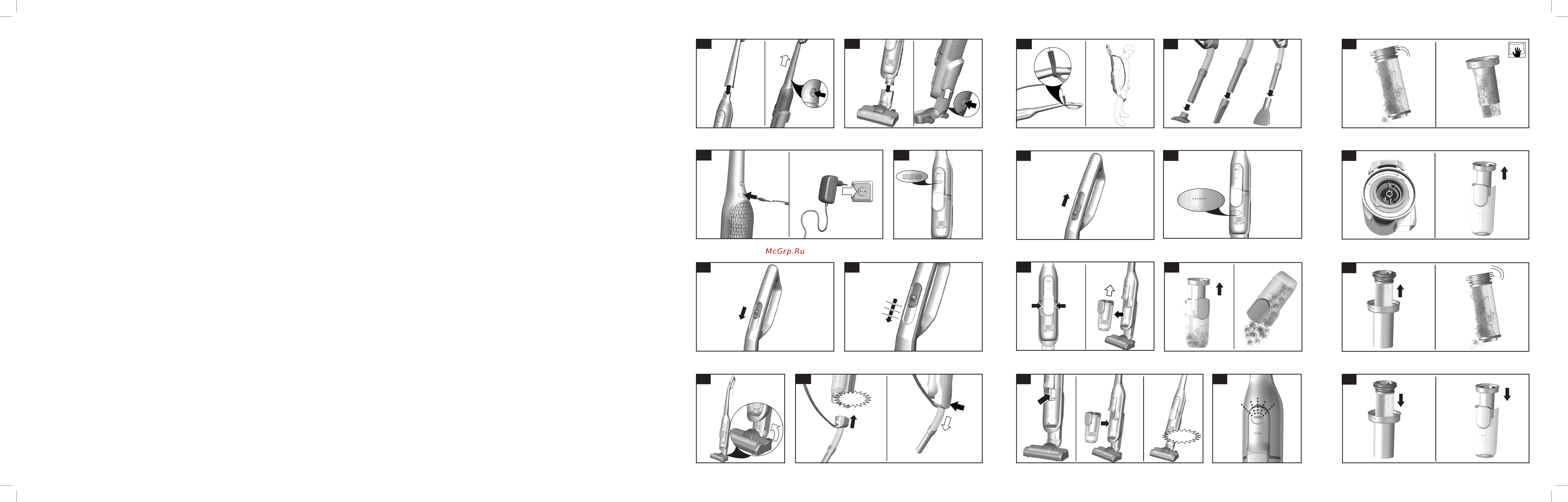 McGrp.Ru