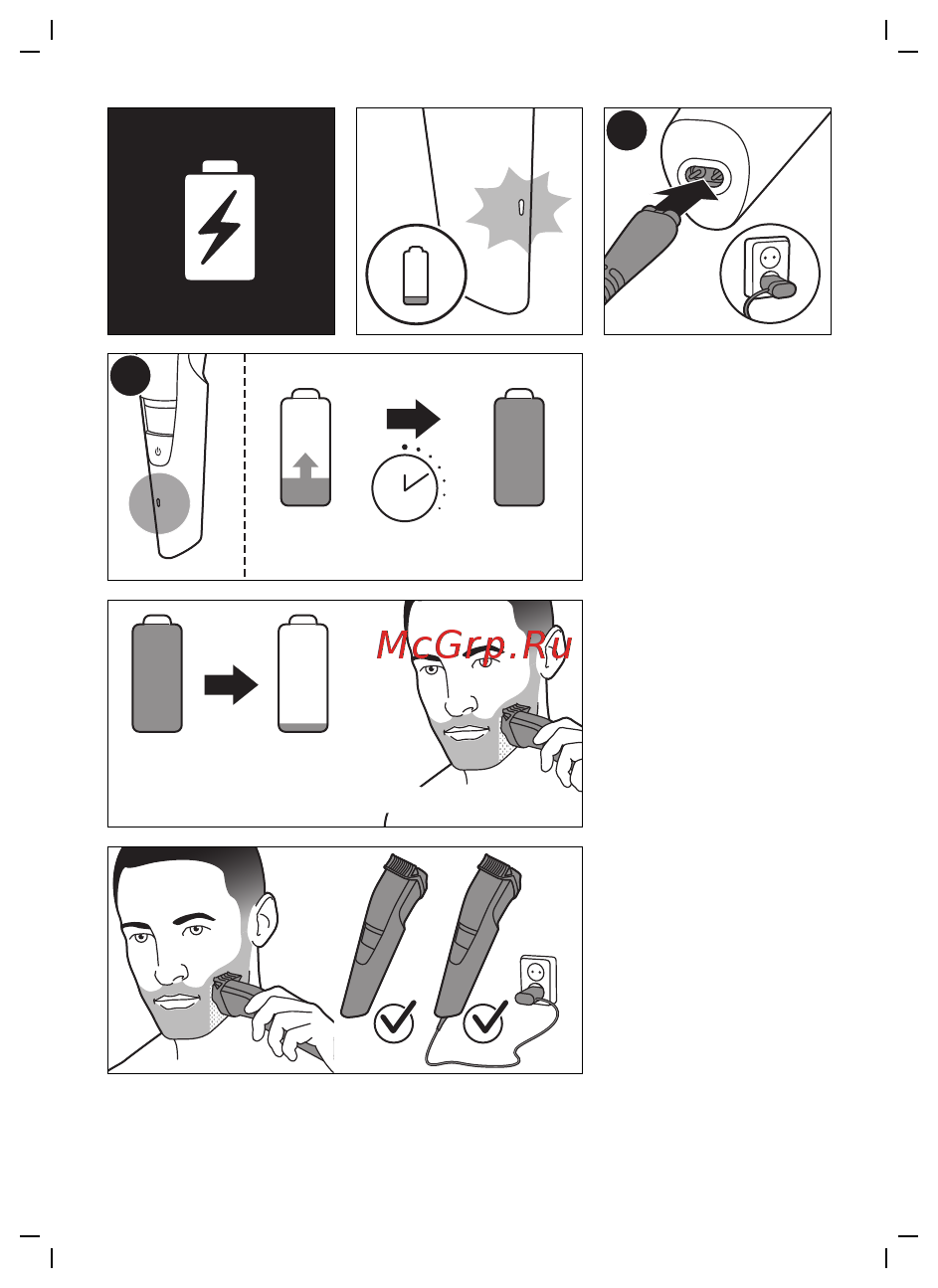 McGrp.Ru