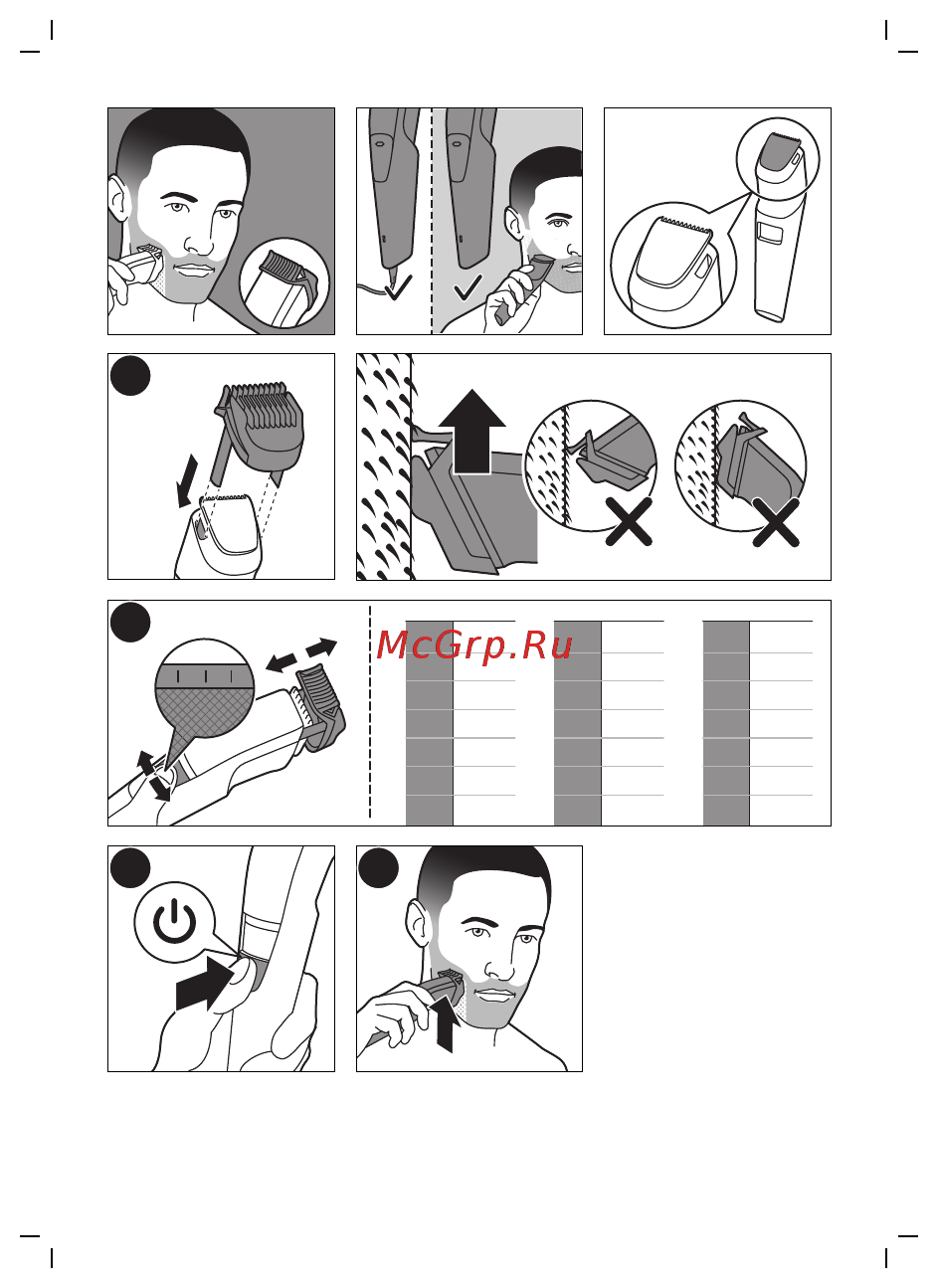 McGrp.Ru