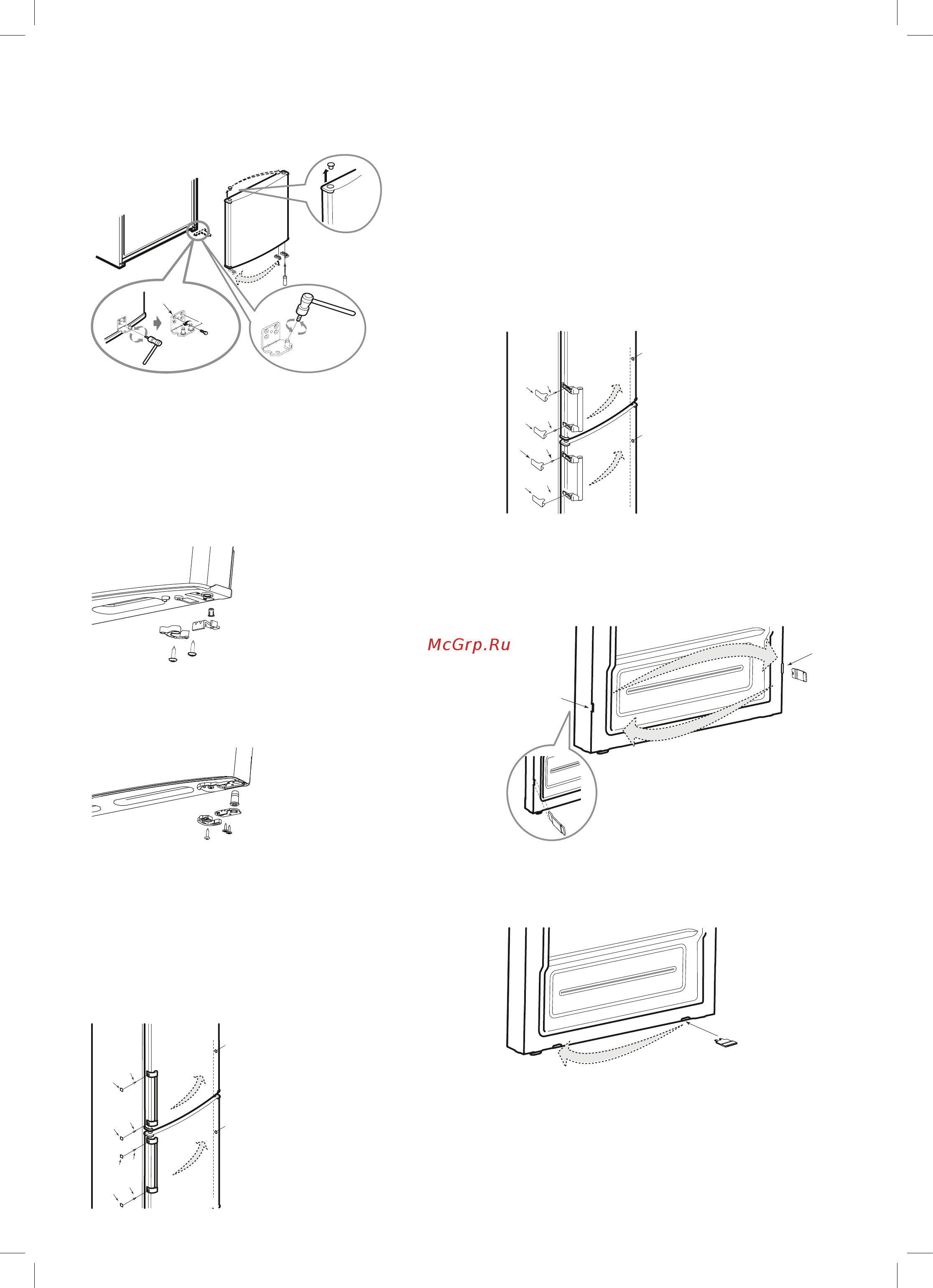 McGrp.Ru