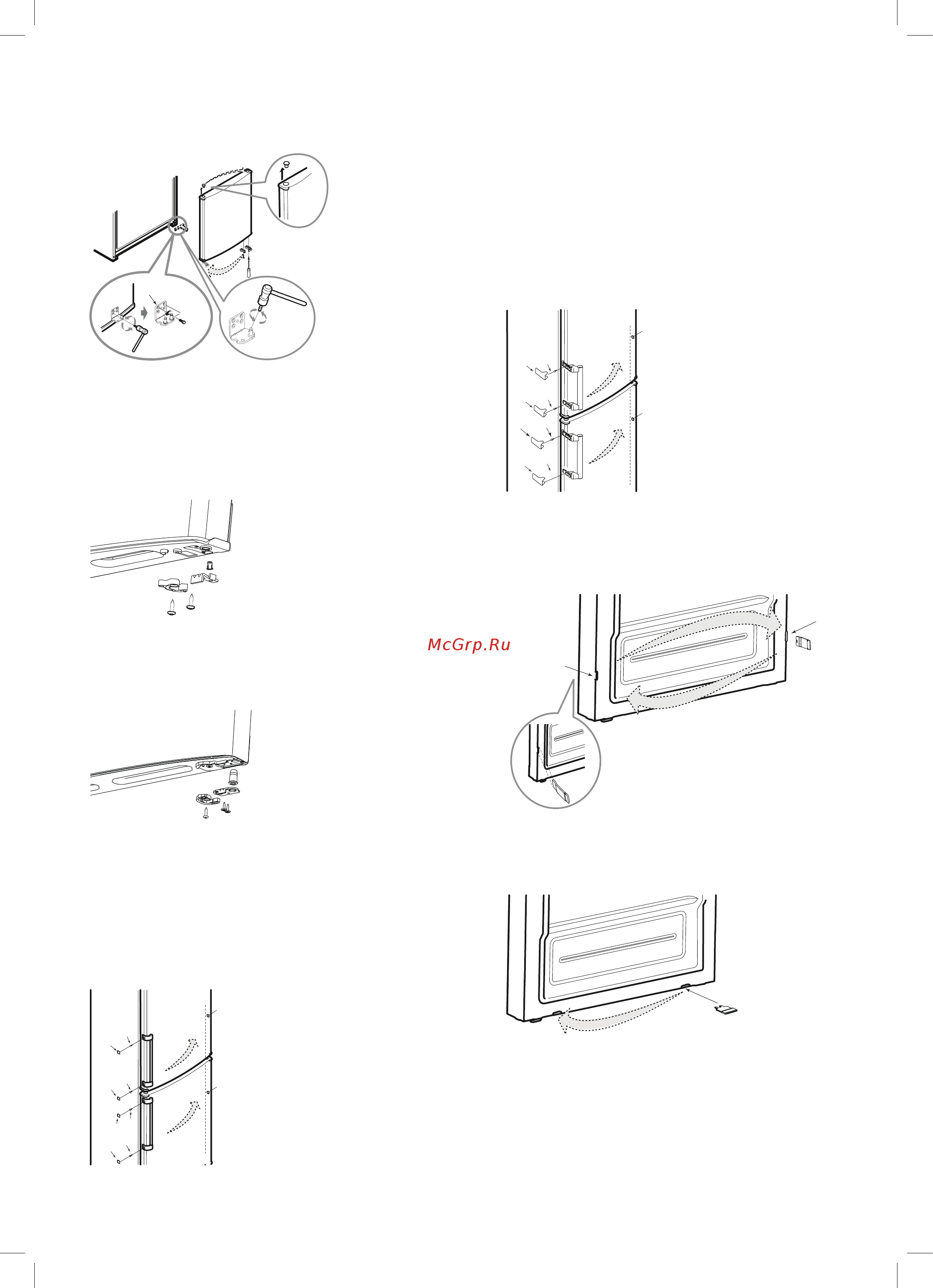 McGrp.Ru