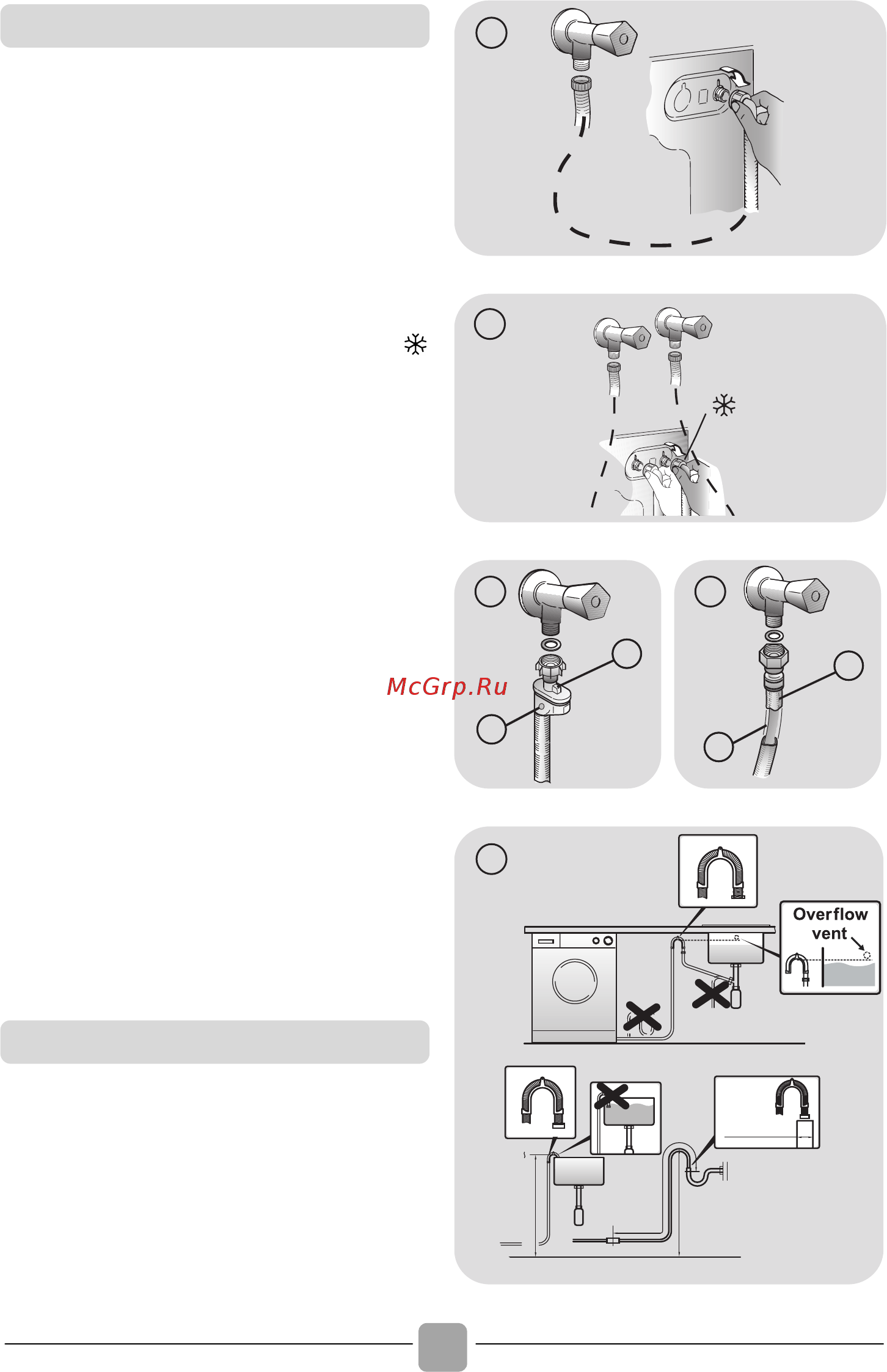 McGrp.Ru

Overflow vent