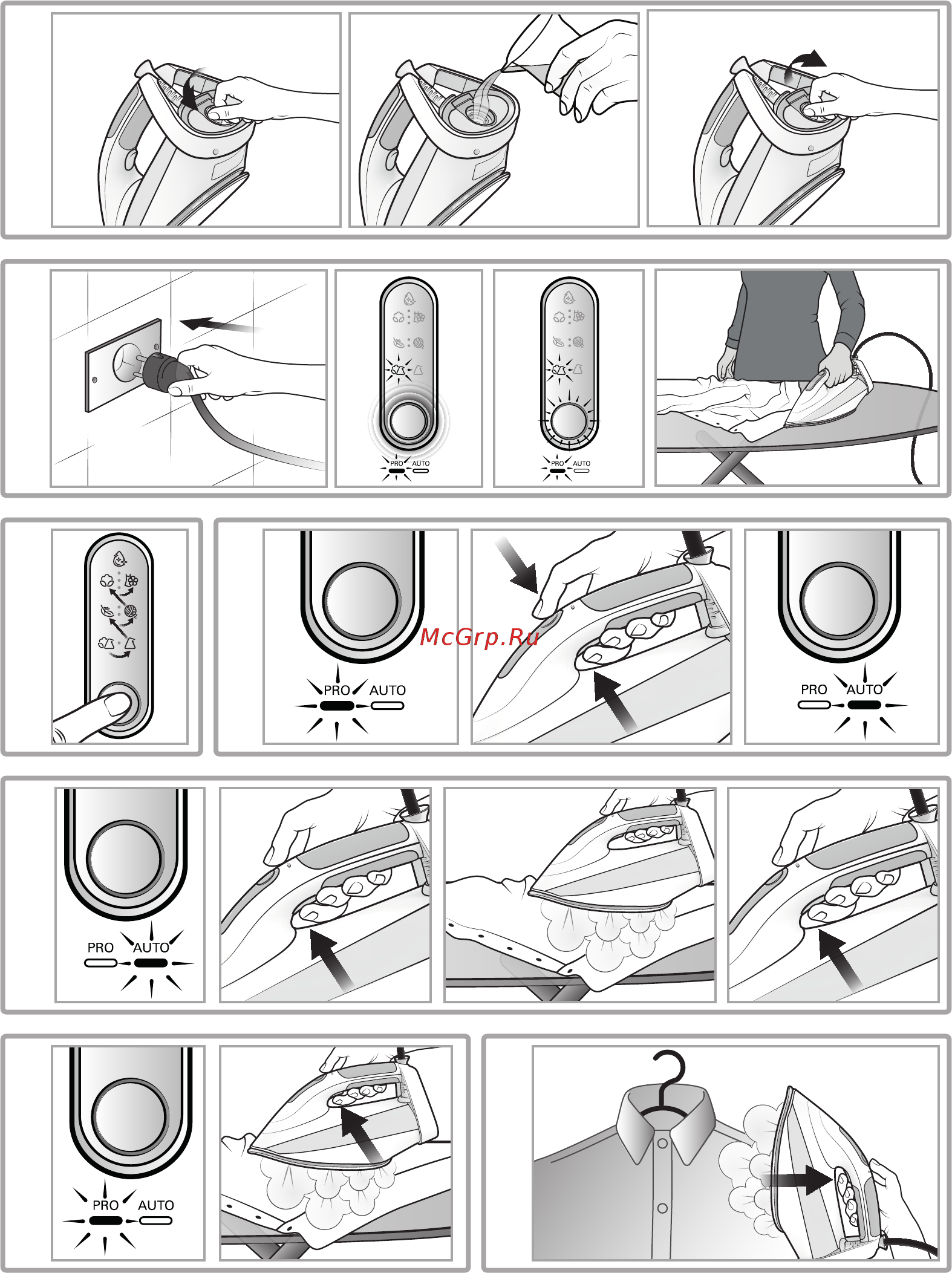 PRO AUTO

PRO AUTO

PRO AUTO

McGrp.Ru

PRO AUTO

PRO AUTO

PRO AUTO