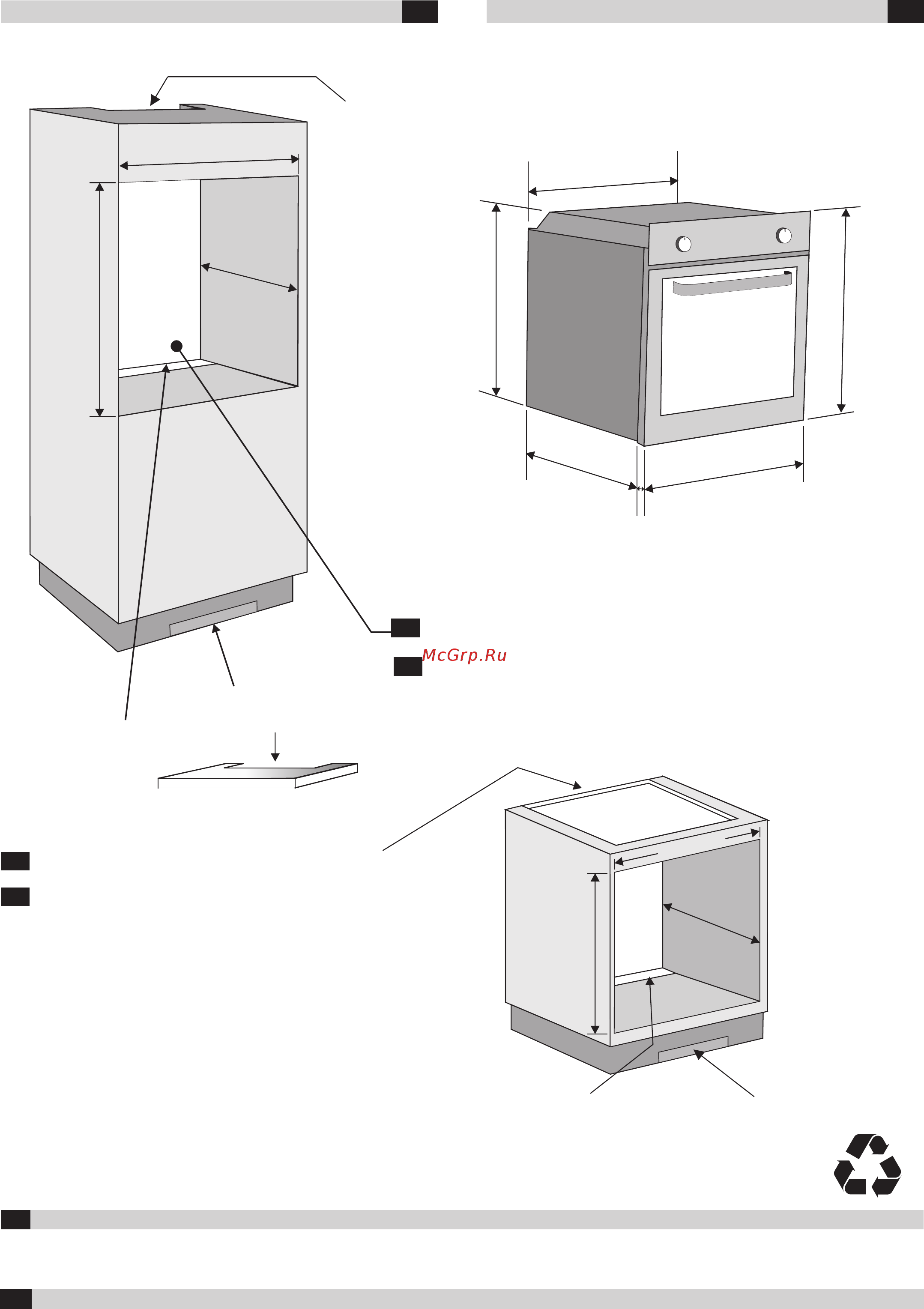 McGrp.Ru