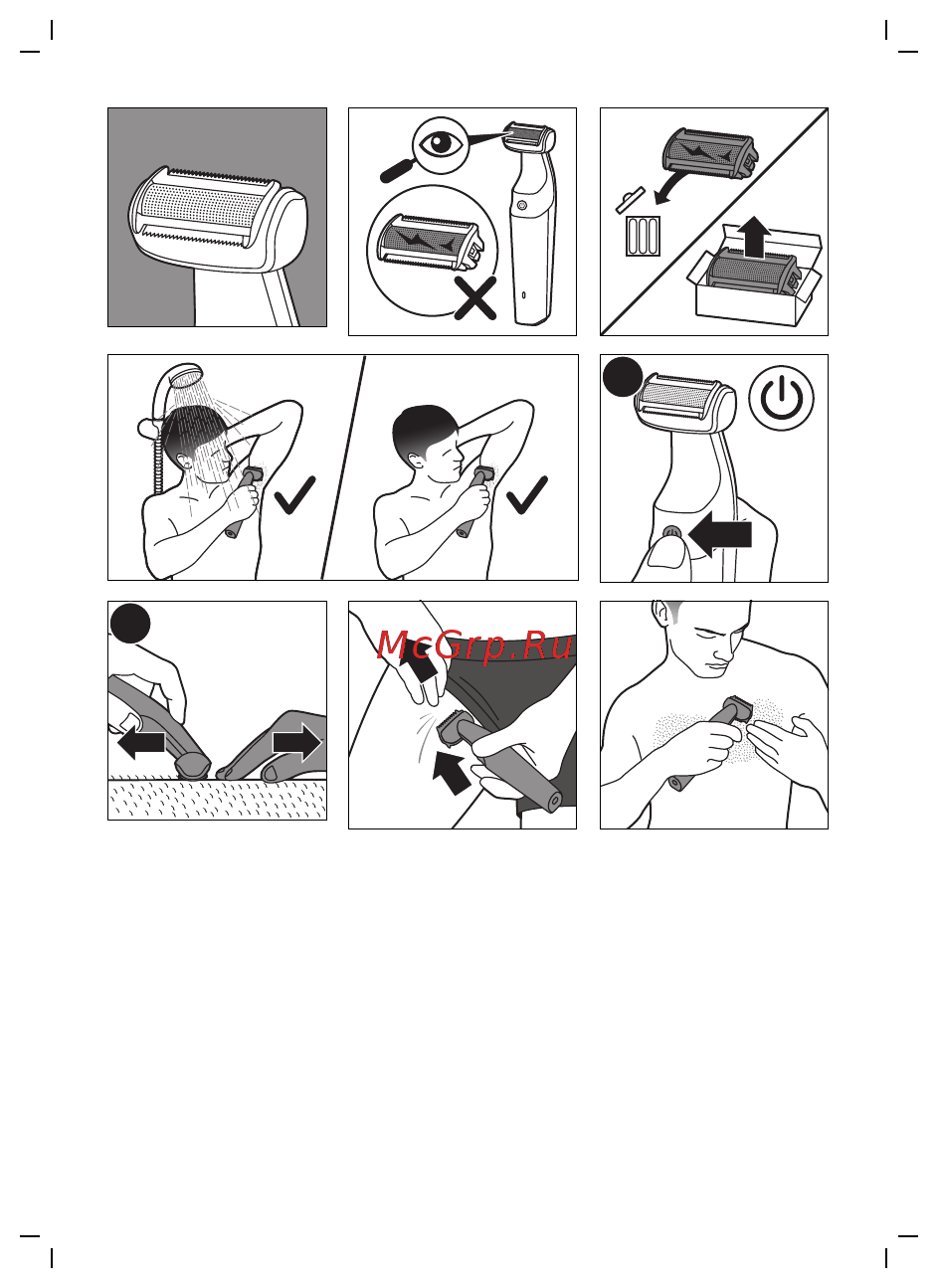 McGrp.Ru