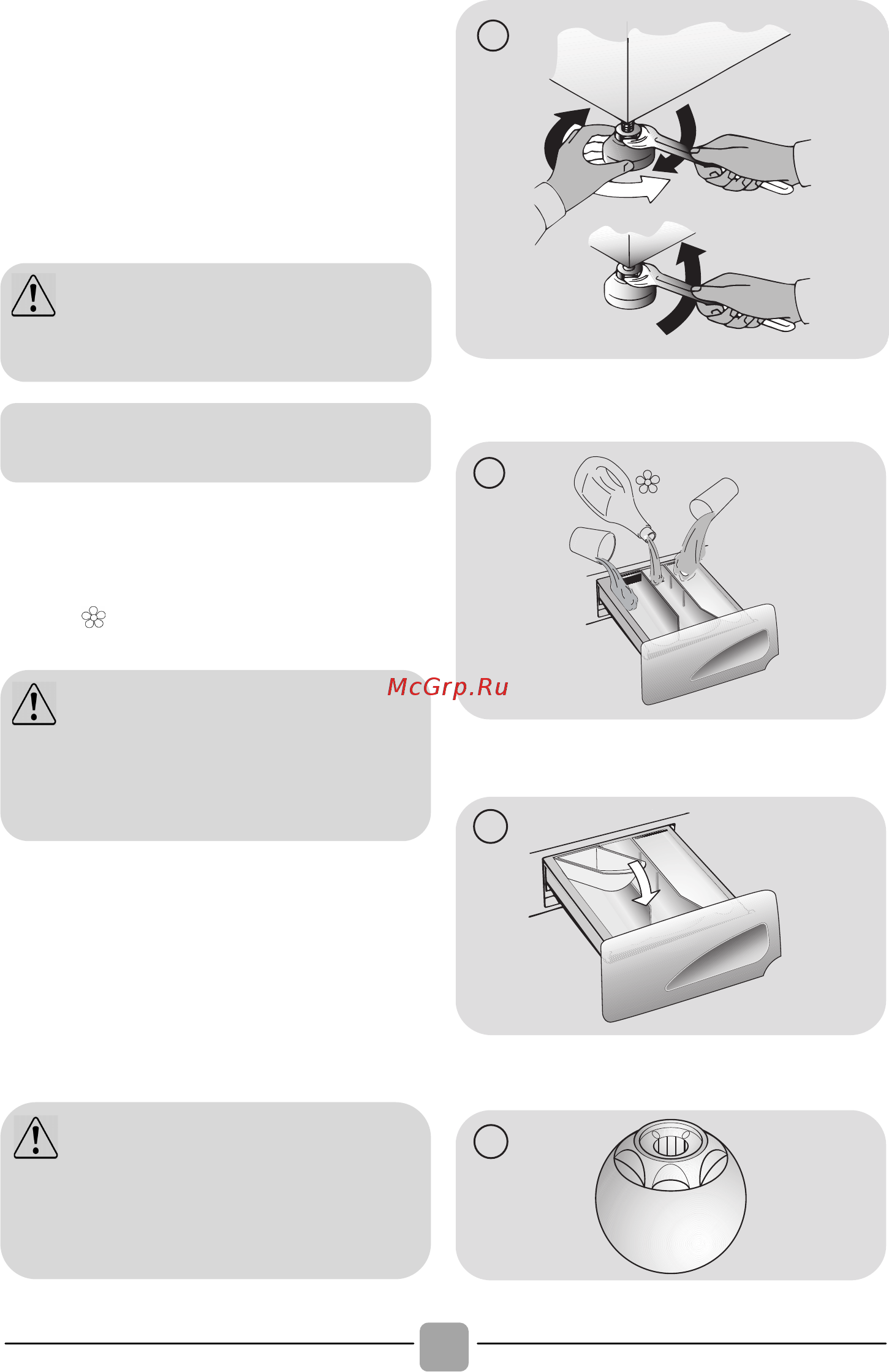 McGrp.Ru