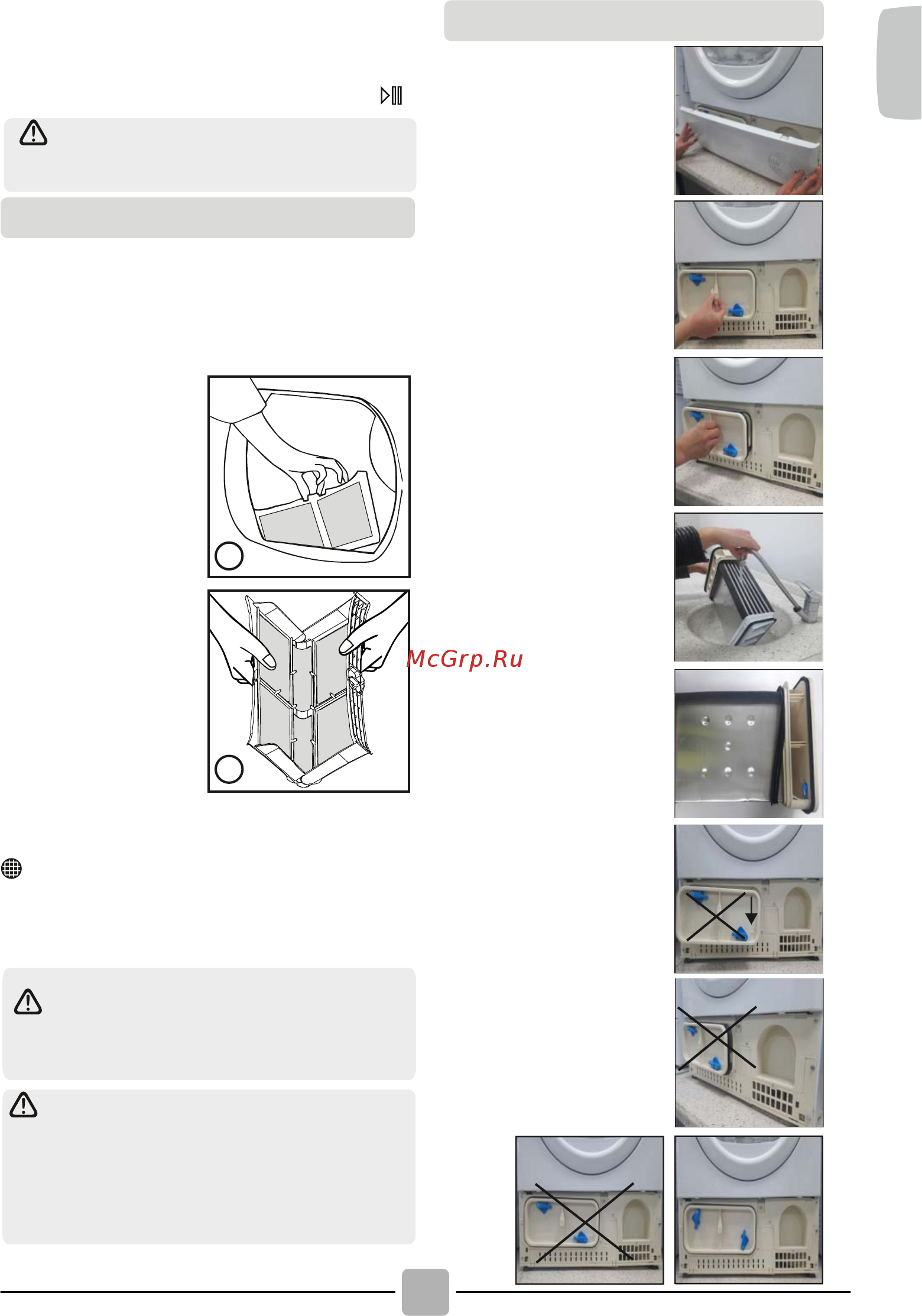 McGrp.Ru