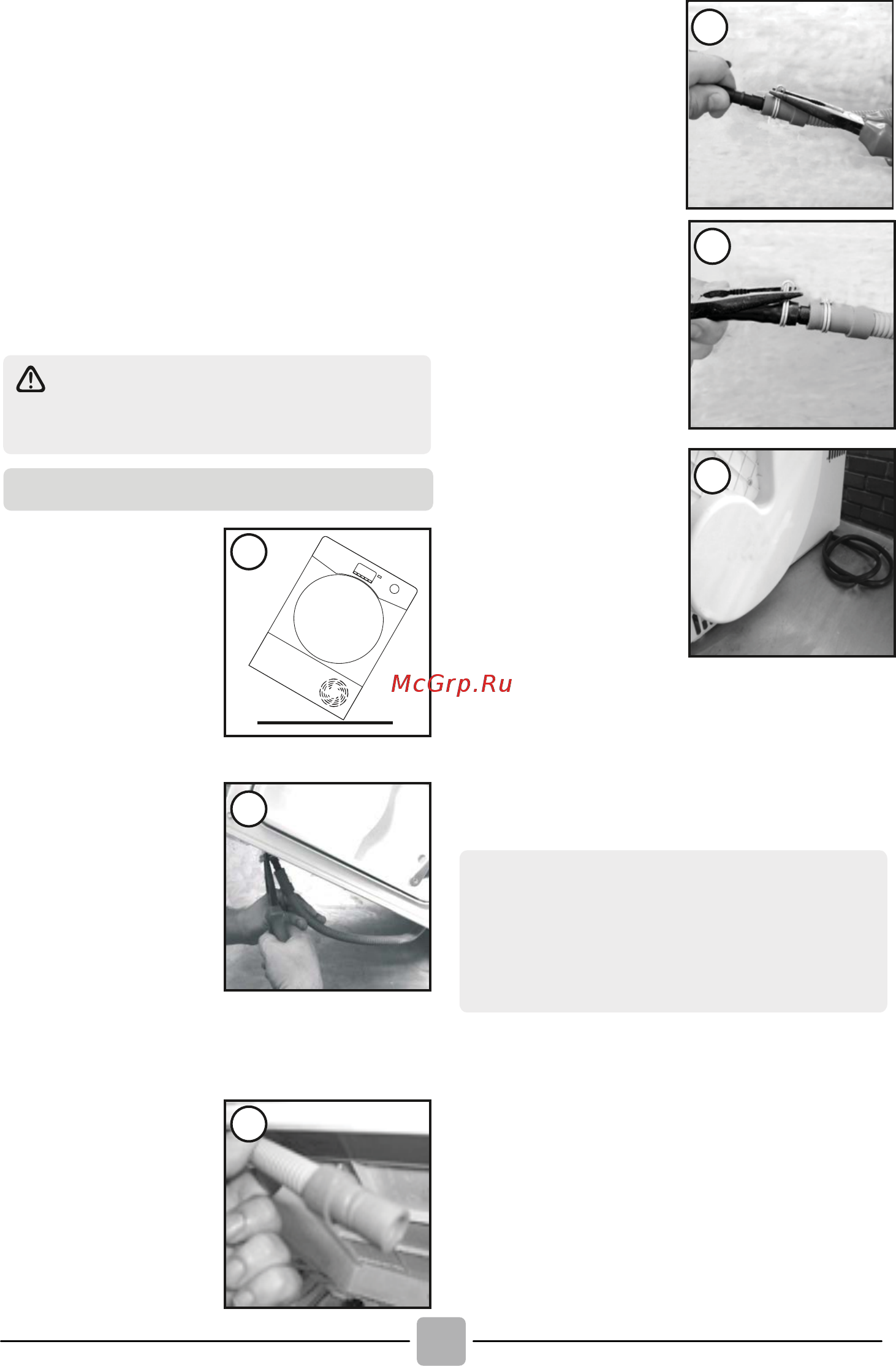 McGrp.Ru