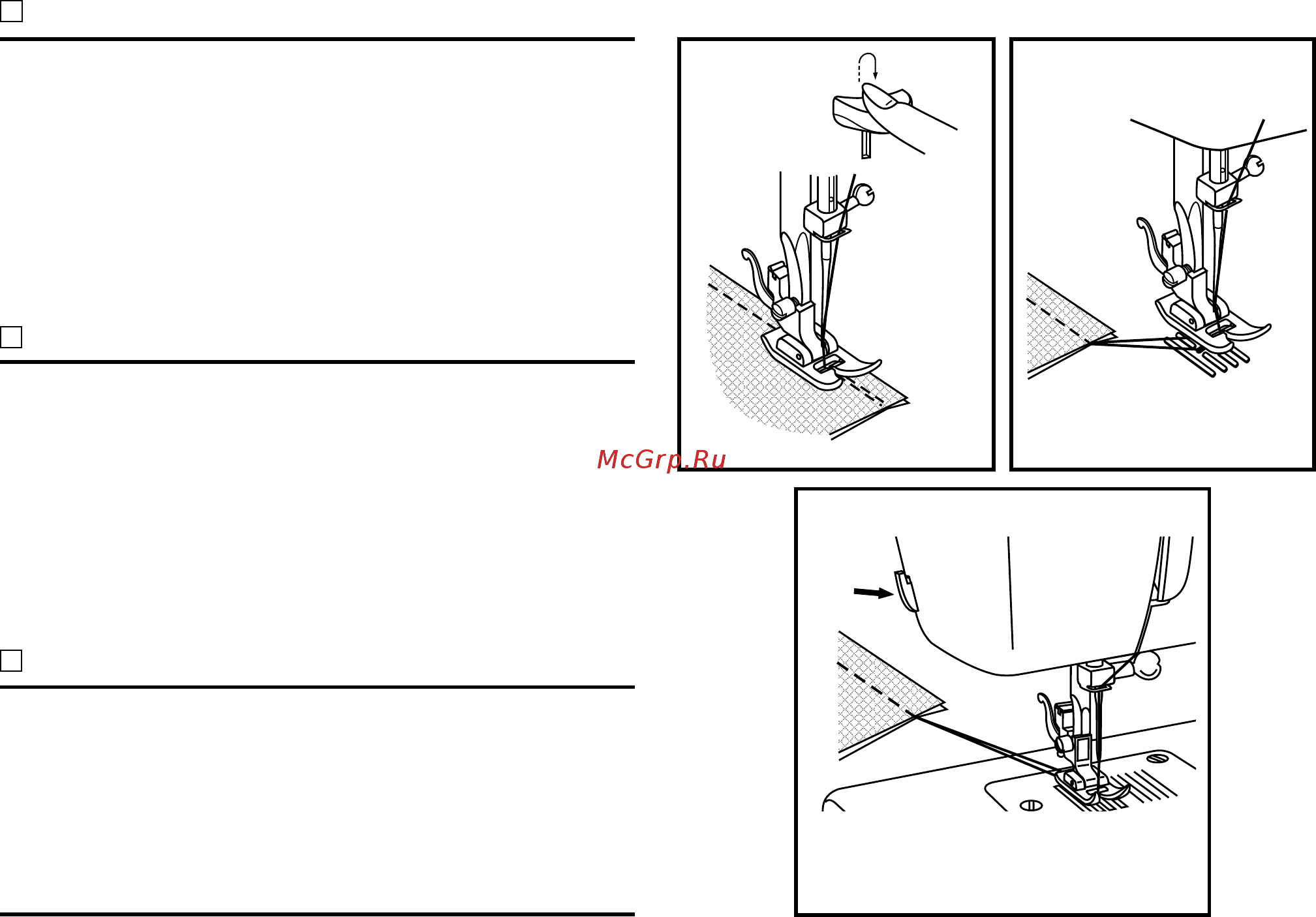 McGrp.Ru