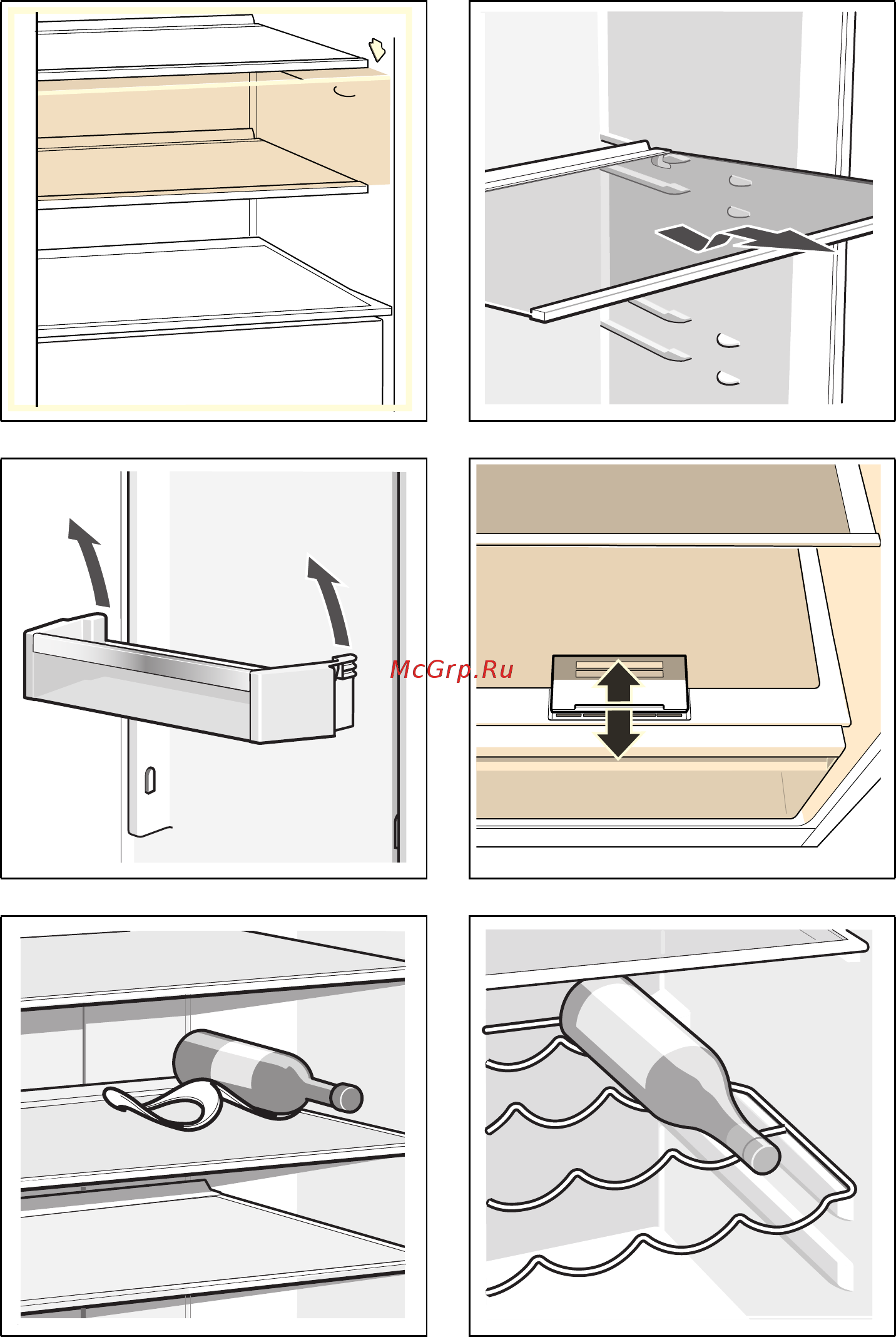 McGrp.Ru