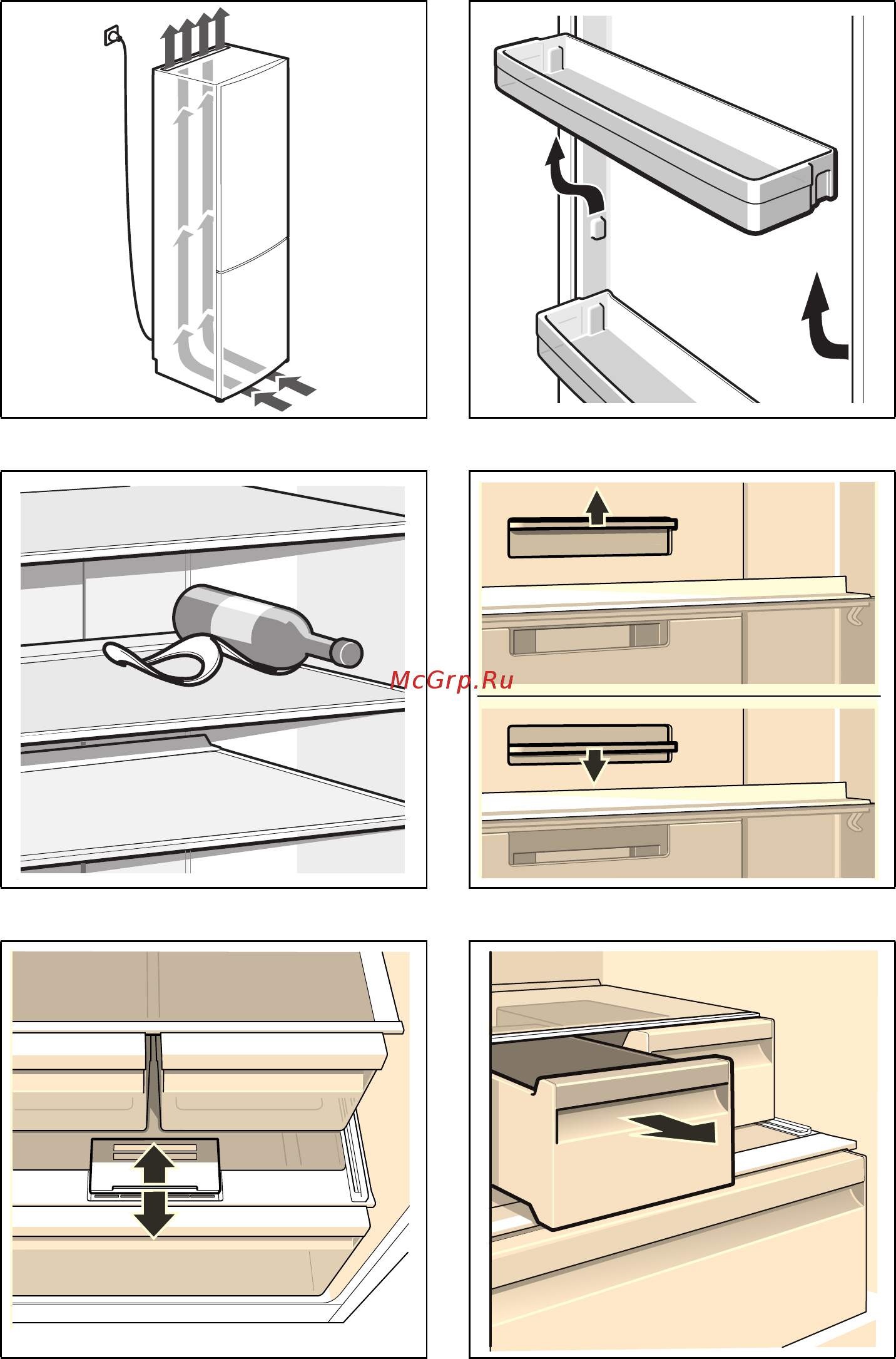 McGrp.Ru