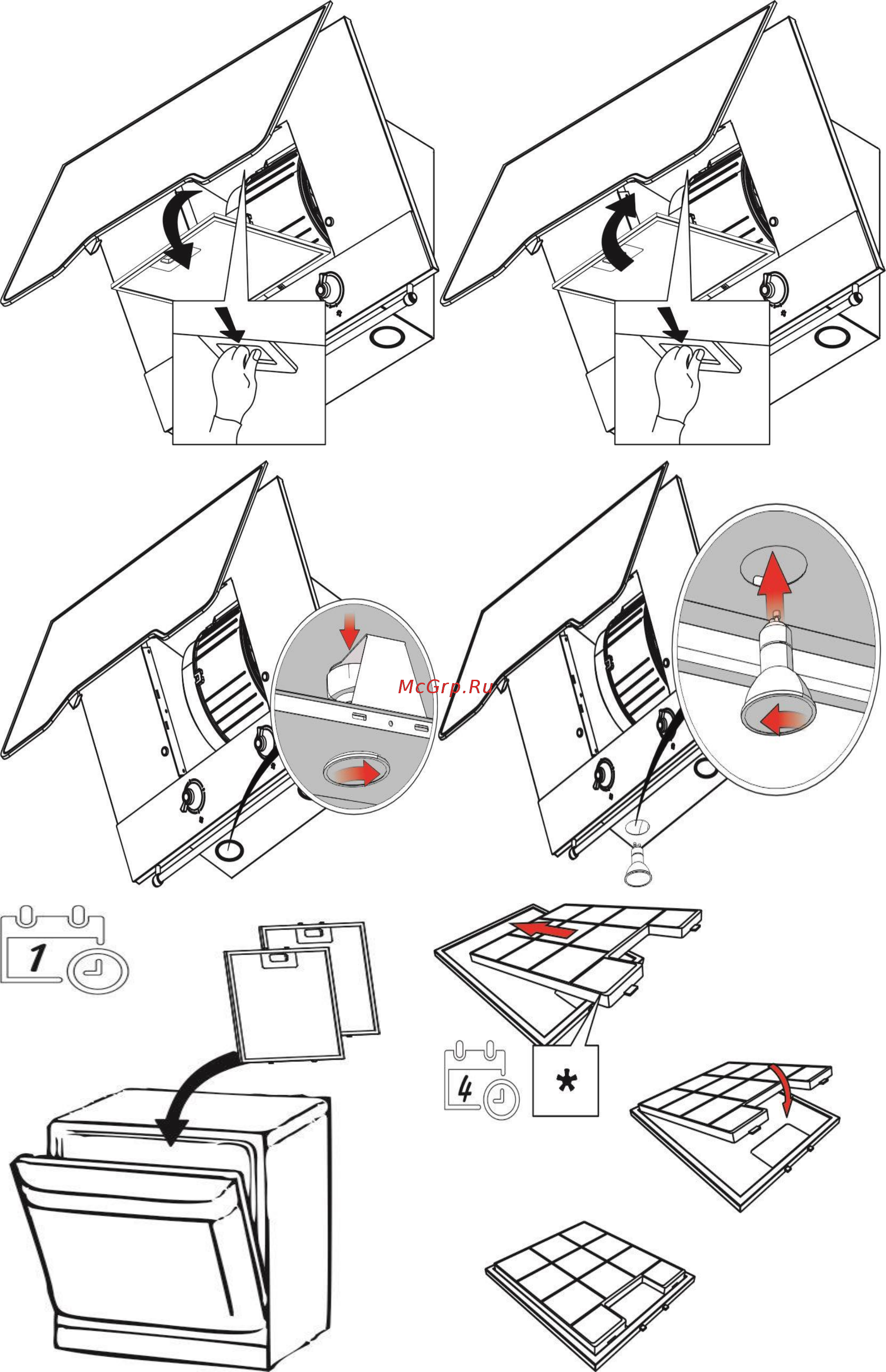 McGrp.Ru

1

4

*