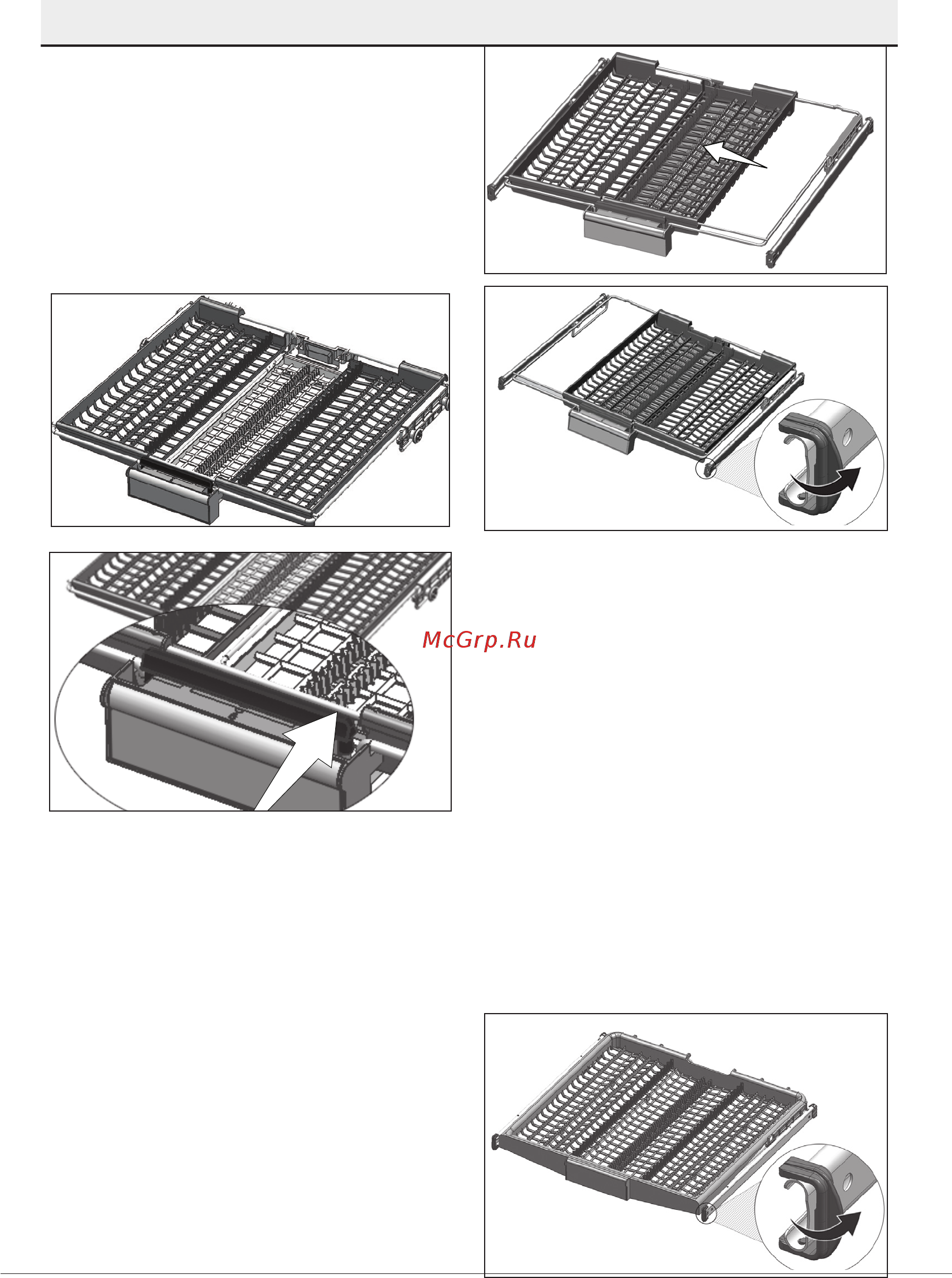 McGrp.Ru